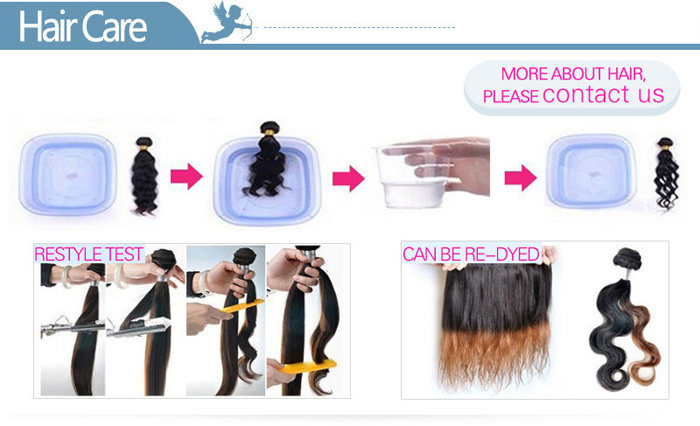 Hair Care

MORE ABOUT HAIR, PLEASE contact us

RESTYLE TEST

CAN BE RE-DYED