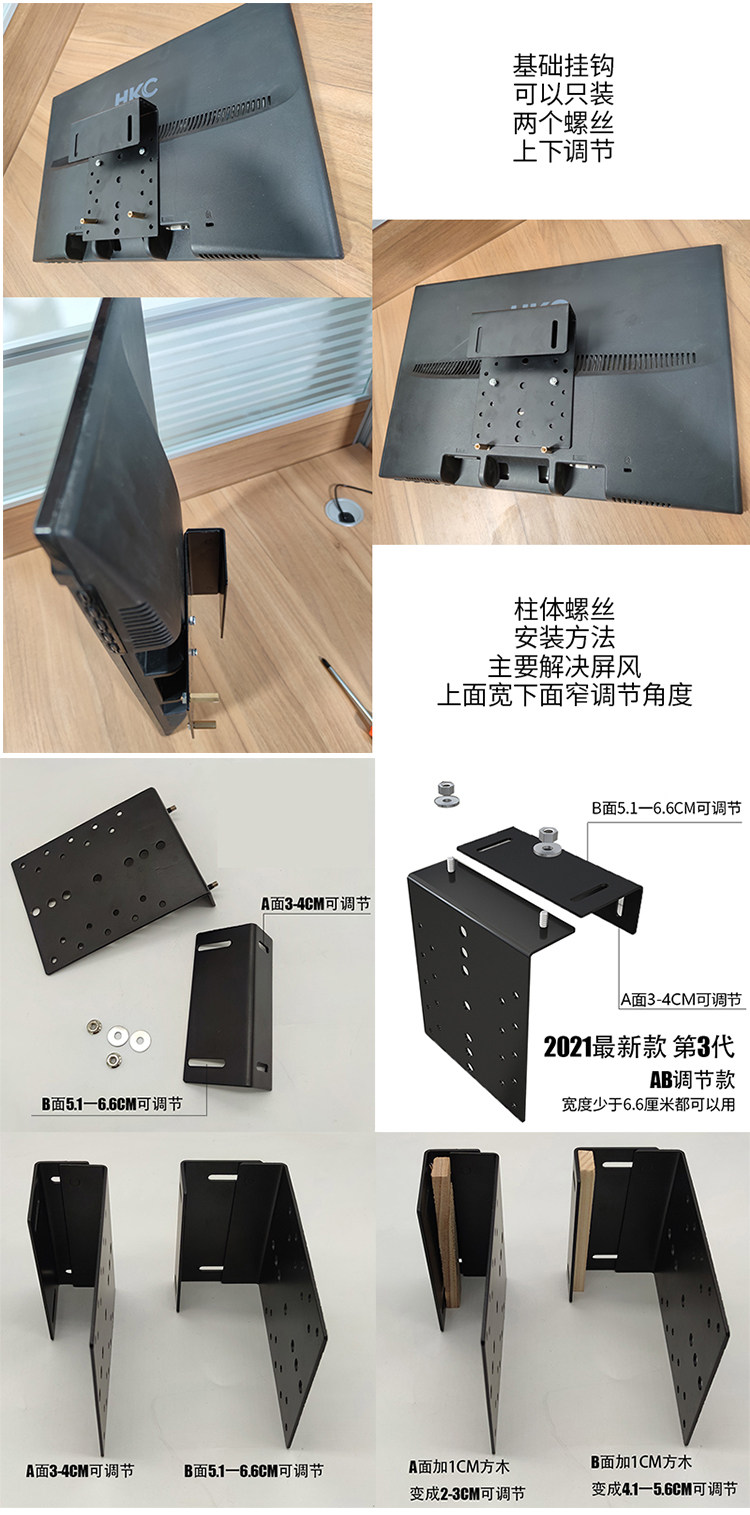 HKC

基础挂钩
可以只装
两个螺丝
上下调节

柱体螺丝
安装方法
主要解决屏风
上面宽下面窄调节角度

A面3-4CM可调节

B面5.1一6.6CM可调节

B面5.1一6.6CM可调节

A面3-4CM可调节

2021最新款 第3代
AB调节款
宽度少于6.6厘米都可以用

A面3-4CM可调节

B面5.1一6.6CM可调节

A面加1CM方木
变成2-3CM可调节

B面加1CM方木
变成4.1一5.6CM可调节