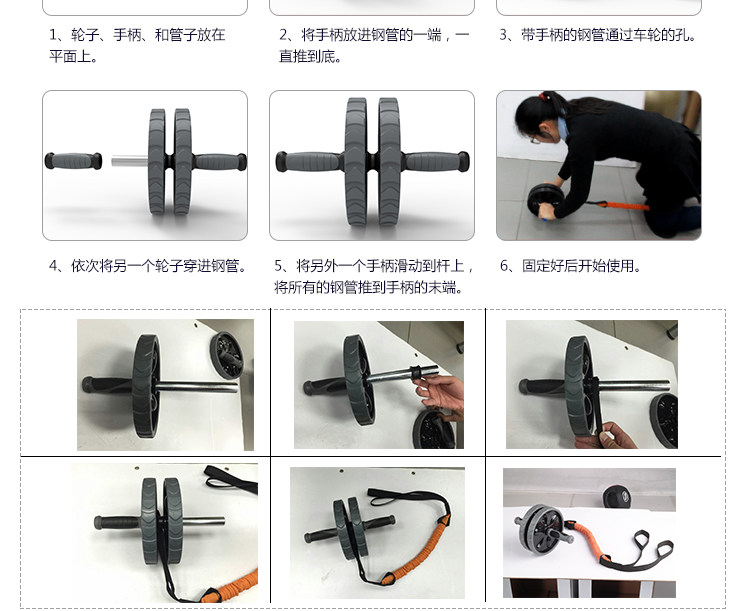 1、轮子、手柄、和管子放在平面上。

2、将手柄放进钢管的一端，一直推到底。

3、带手柄的钢管通过车轮的孔。

4、依次将另一个轮子穿进钢管。

5、将另外一个手柄滑动到杆上，将所有的钢管推到手柄的末端。

6、固定好后开始使用。