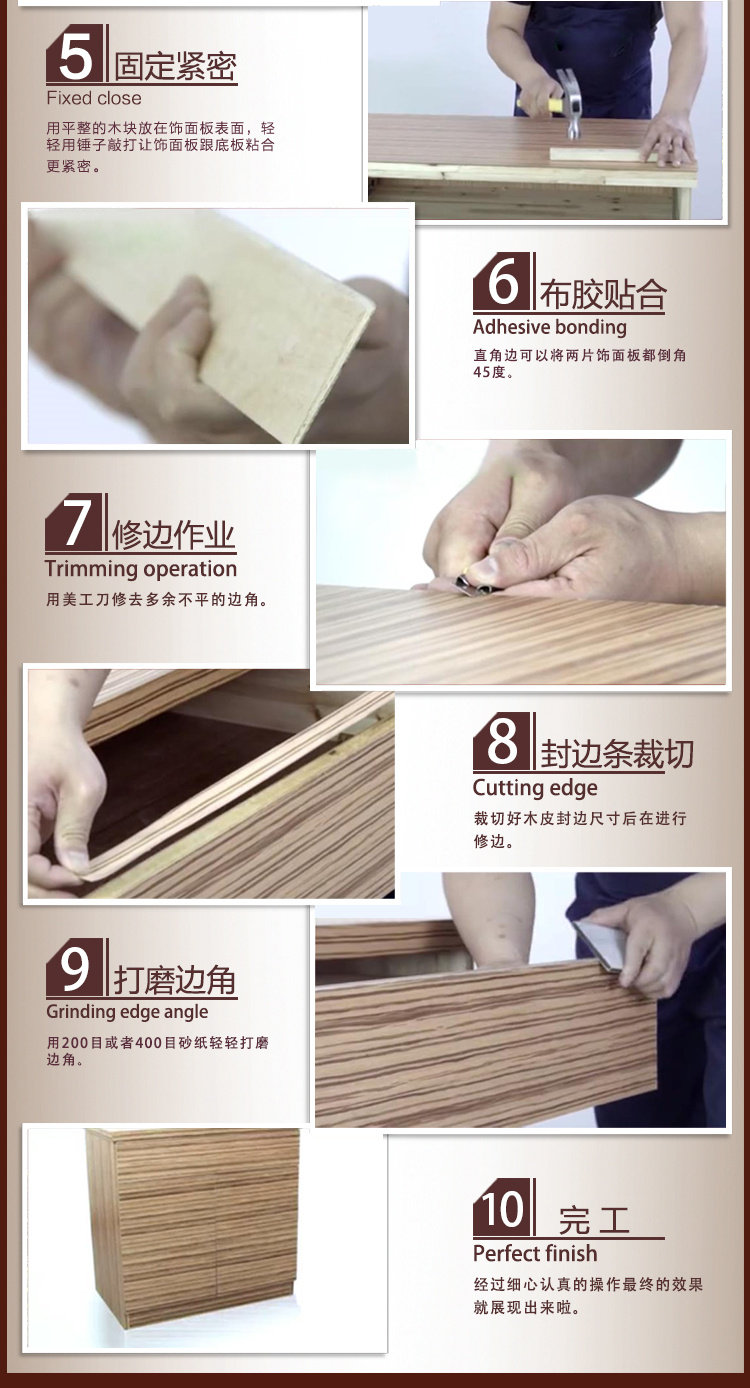 5 固定紧密
Fixed close
用平整的木块放在饰面板表面，轻轻用锤子敲打让饰面板跟底板粘合更紧密。

6 布胶贴合
Adhesive bonding
直角边可以将两片饰面板都倒角45度。

7 修边作业
Trimming operation
用美工刀修去多余不平的边角。

8 封边条裁切
Cutting edge
裁切好木皮封边尺寸后在进行修边。

9 打磨边角
Grinding edge angle
用200目或者400目砂纸轻轻打磨边角。

10 完工
Perfect finish
经过细心认真的操作最终的效果就展现出来啦。