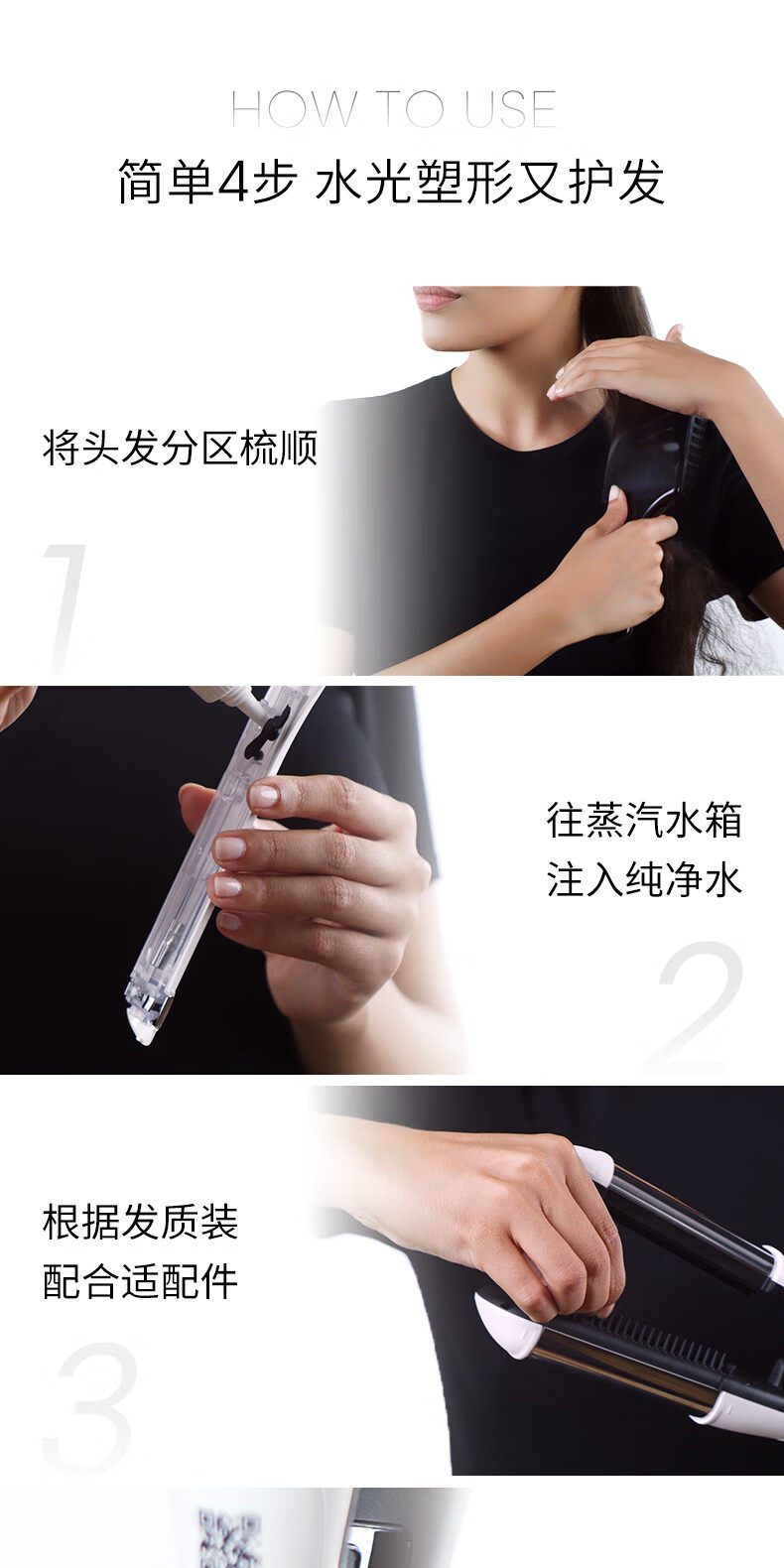 HOW TO USE
简单4步 水光塑形又护发

将头发分区梳顺

1

往蒸汽水箱
注入纯净水

2

根据发质装
配合适配件

3