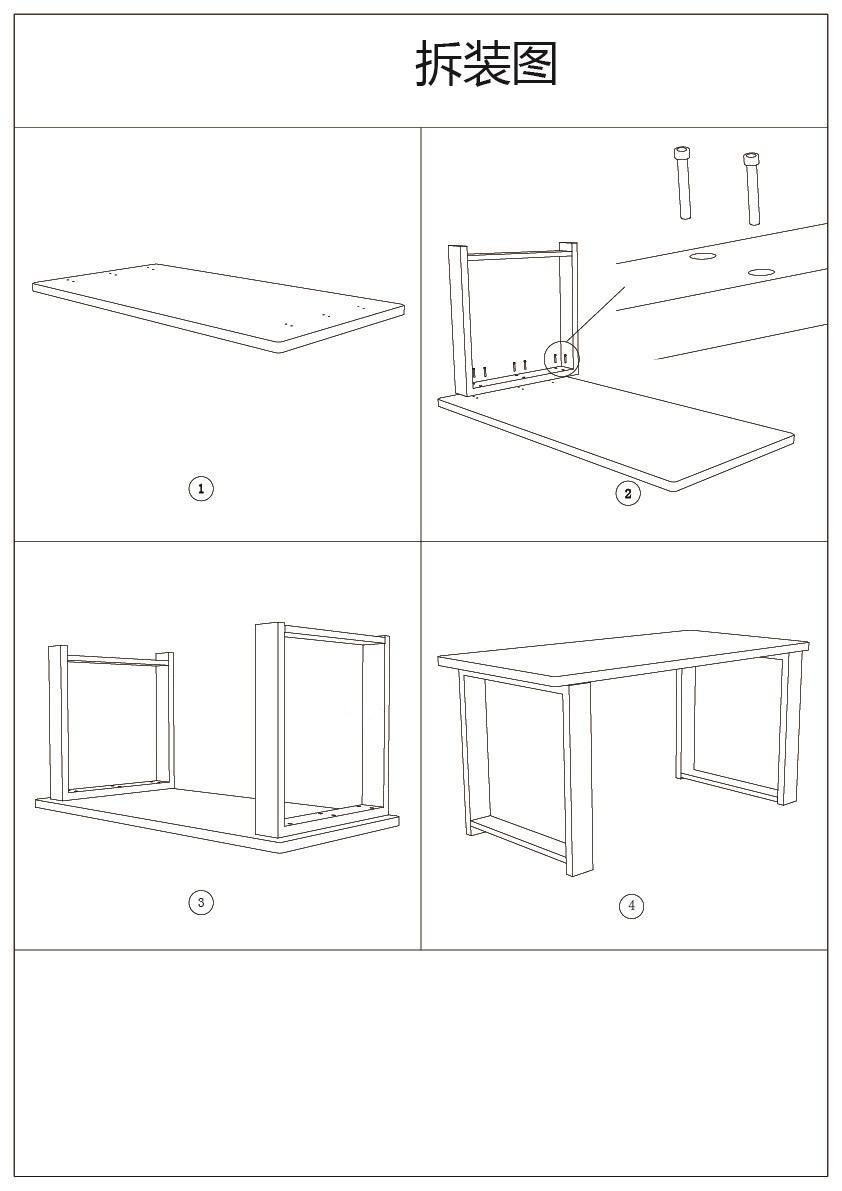 拆装图

1

2

3

4