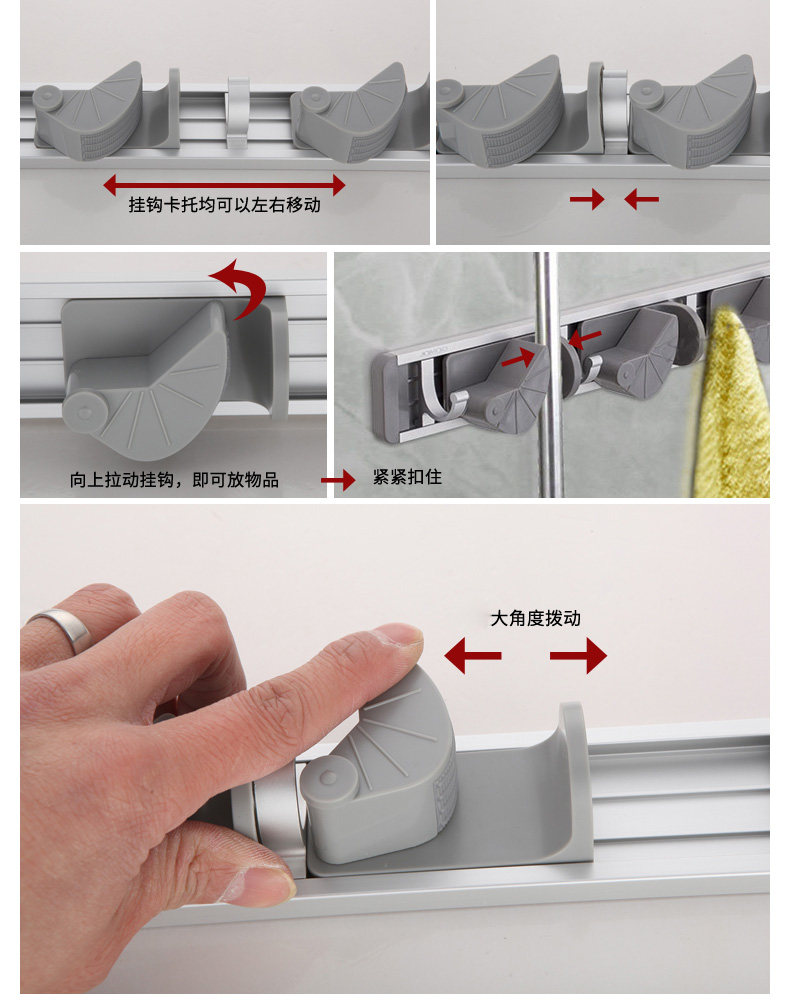 挂钩卡托均可以左右移动

向上拉动挂钩，即可放物品

紧紧扣住

大角度拨动