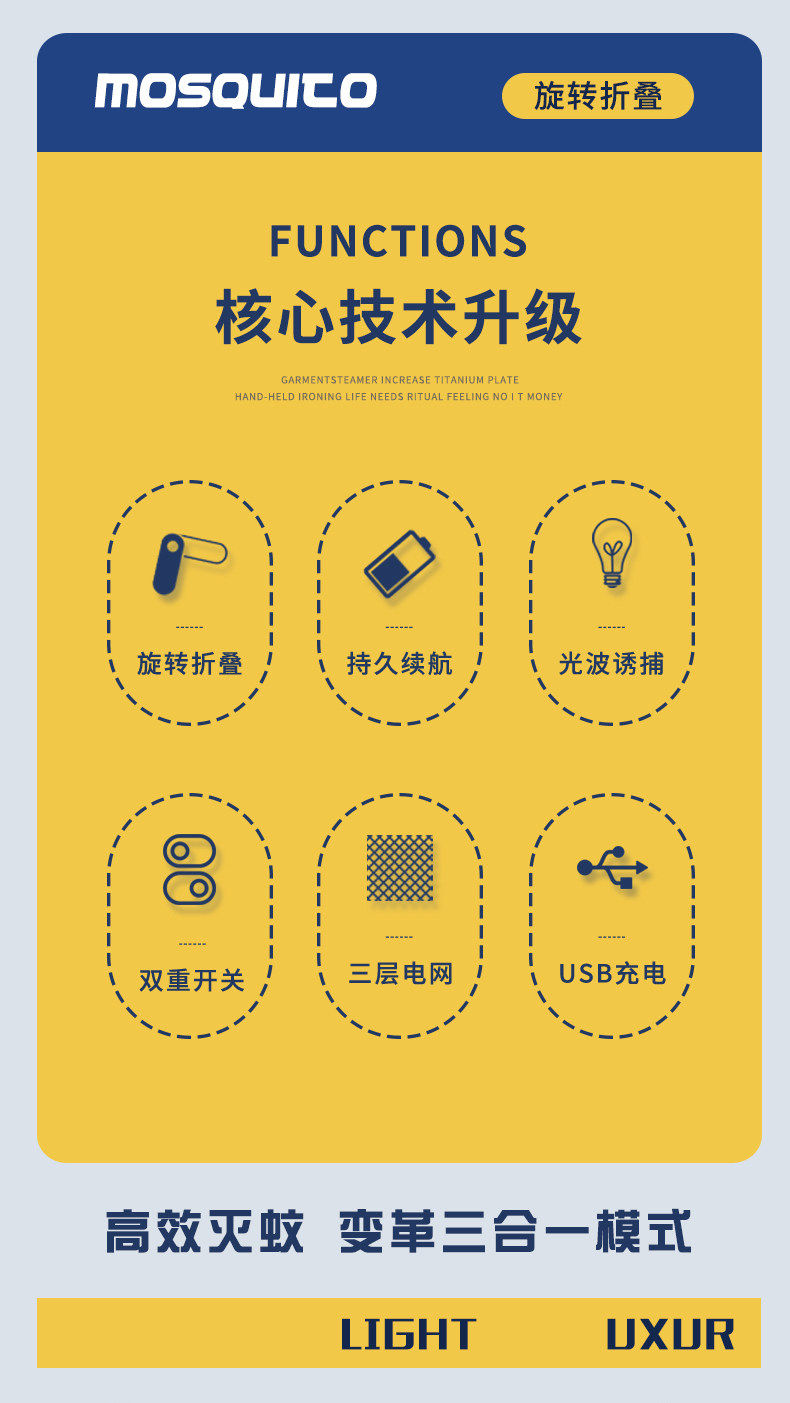 MOSQUITO

旋转折叠

FUNCTIONS

核心技术升级

GARMENTSTEAMER INCREASE TITANIUM PLATE
HAND-HELD IRONING LIFE NEEDS RITUAL FEELING NO I T MONEY

------
旋转折叠

------
持久续航

------
光波诱捕

------
双重开关

------
三层电网

------
USB充电

高效灭蚊 变革三合一模式

LIGHT UXUR