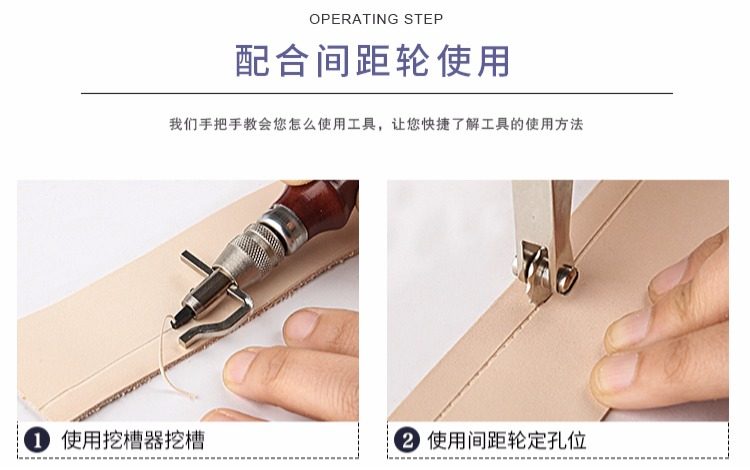 OPERATING STEP

配合间距轮使用

我们手把手教会您怎么使用工具，让您快捷了解工具的使用方法

1 使用挖槽器挖槽

2 使用间距轮定孔位