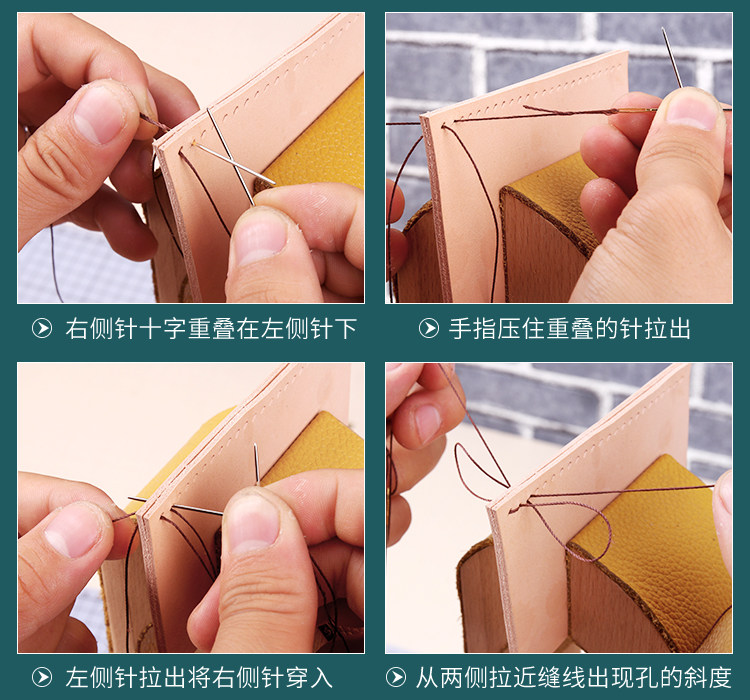 右侧针十字重叠在左侧针下

手指压住重叠的针拉出

左侧针拉出将右侧针穿入

从两侧拉近缝线出现孔的斜度