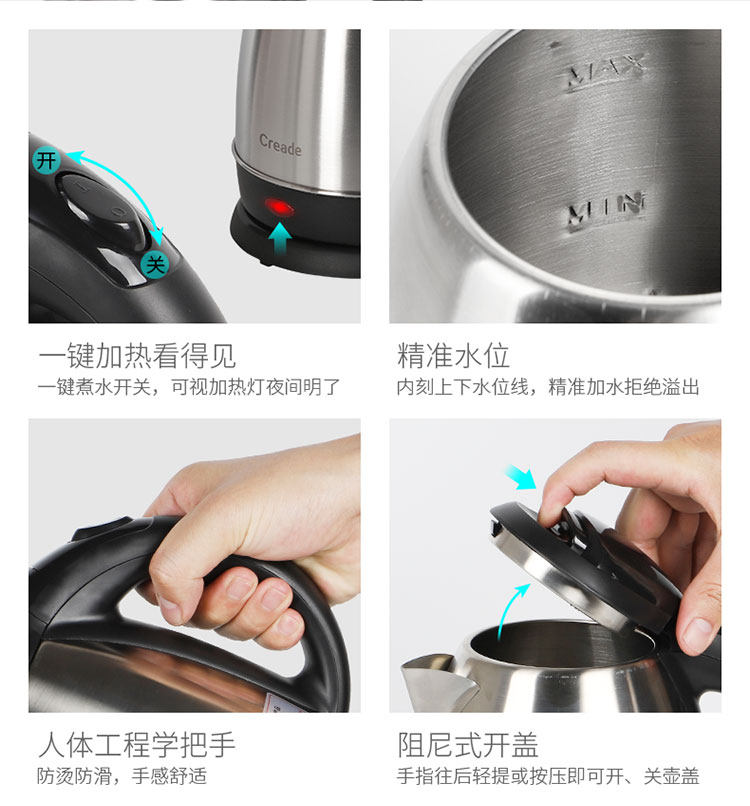 开
关
Creade

一键加热看得见
一键煮水开关，可视加热灯夜间明了

MAX
MIN

精准水位
内刻上下水位线，精准加水拒绝溢出

人体工程学把手
防烫防滑，手感舒适

阻尼式开盖
手指往后轻提或按压即可开、关壶盖