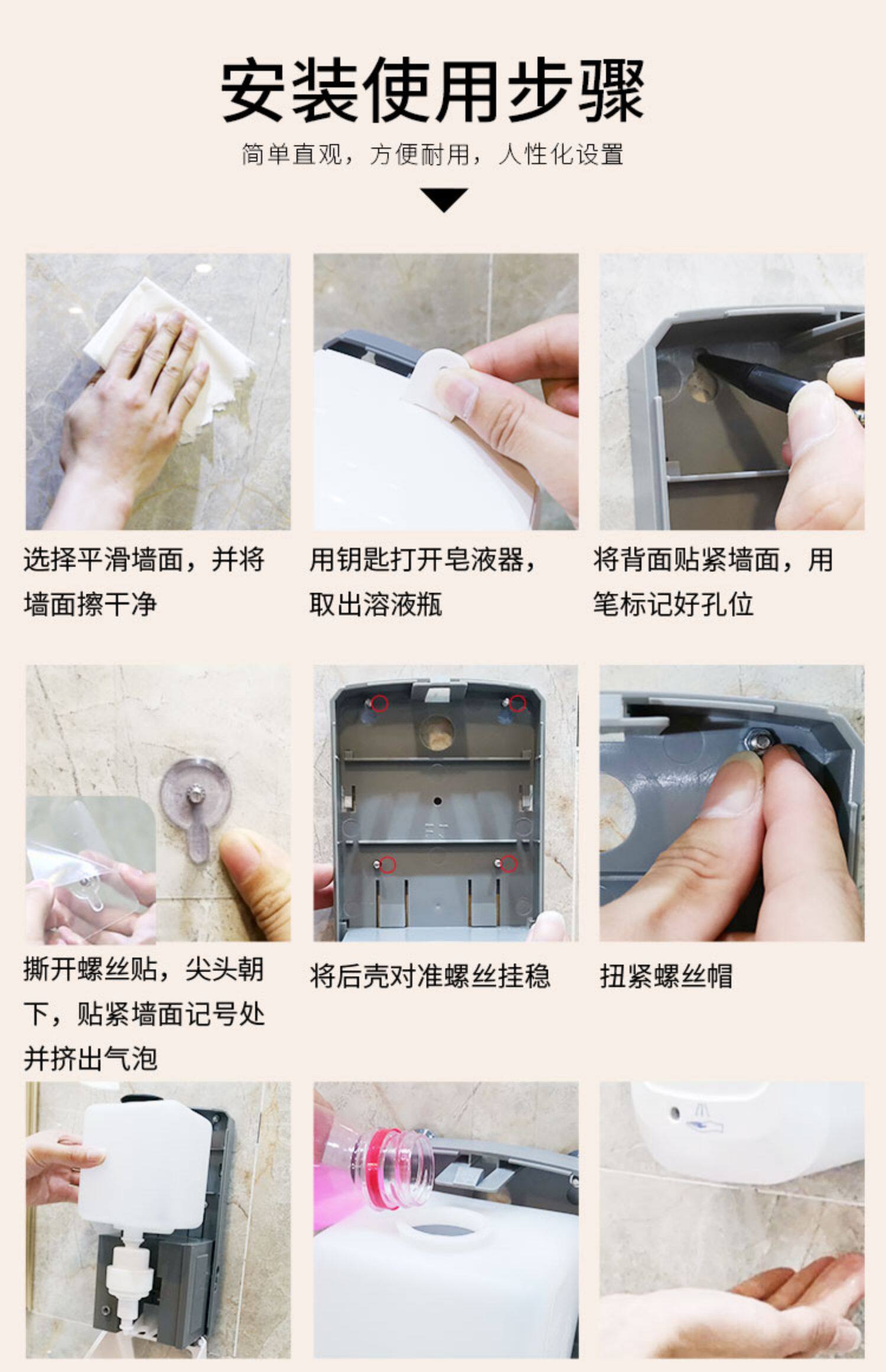 安装使用步骤

简单直观，方便耐用，人性化设置

选择平滑墙面，并将墙面擦干净

用钥匙打开皂液器，取出溶液瓶

将背面贴紧墙面，用笔标记好孔位

撕开螺丝贴，尖头朝下，贴紧墙面记号处并挤出气泡

将后壳对准螺丝挂稳

扭紧螺丝帽