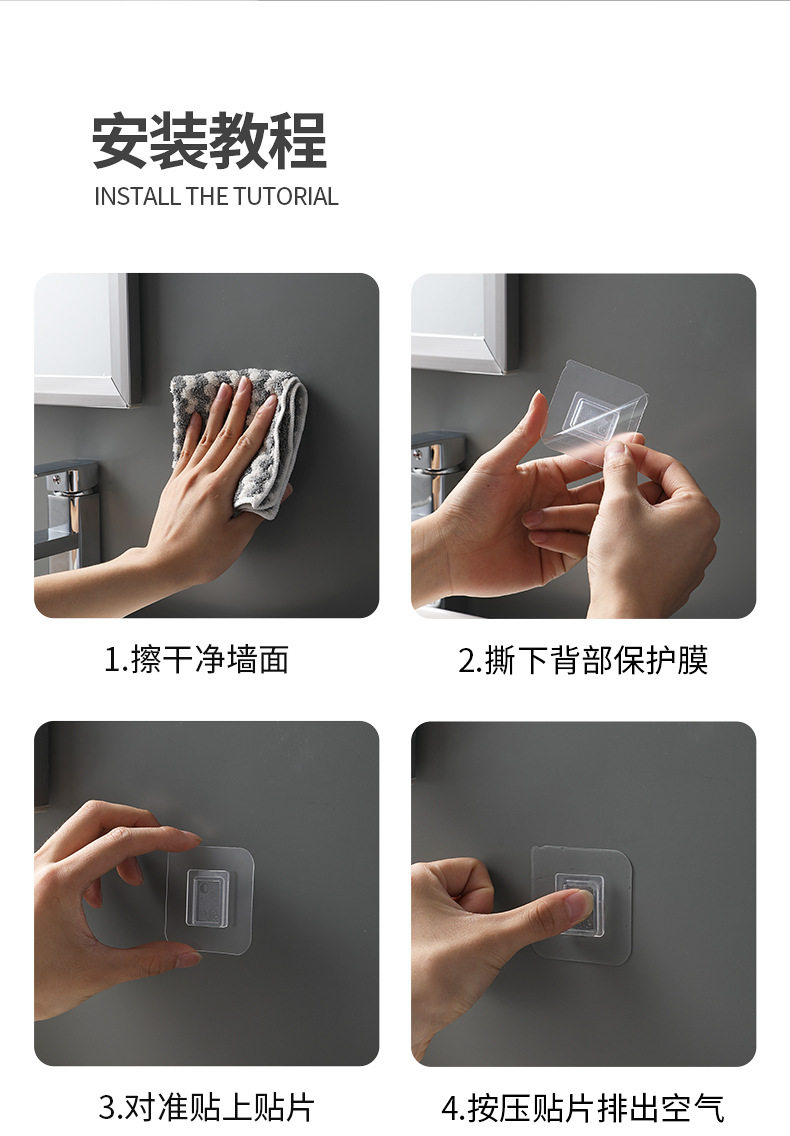 安装教程
INSTALL THE TUTORIAL

1.擦干净墙面

2.撕下背部保护膜

3.对准贴上贴片

4.按压贴片排出空气