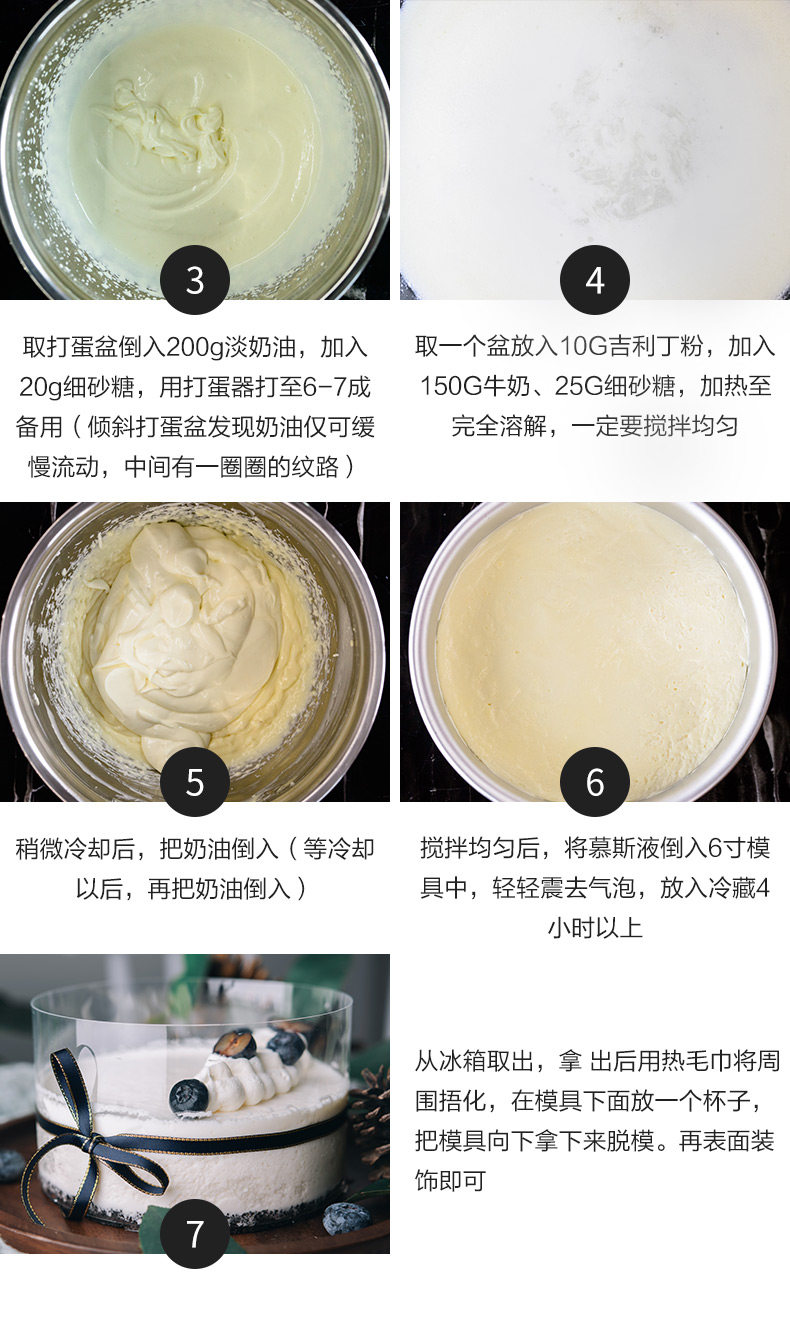 3

取打蛋盆倒入200g淡奶油，加入20g细砂糖，用打蛋器打至6-7成备用（倾斜打蛋盆发现奶油仅可缓慢流动，中间有一圈圈的纹路）

4

取一个盆放入10G吉利丁粉，加入150G牛奶、25G细砂糖，加热至完全溶解，一定要搅拌均匀

5

稍微冷却后，把奶油倒入（等冷却以后，再把奶油倒入）

6

搅拌均匀后，将慕斯液倒入6寸模具中，轻轻震去气泡，放入冷藏4小时以上

7

从冰箱取出，拿 出后用热毛巾将周围捂化，在模具下面放一个杯子，把模具向下拿下来脱模。再表面装饰即可