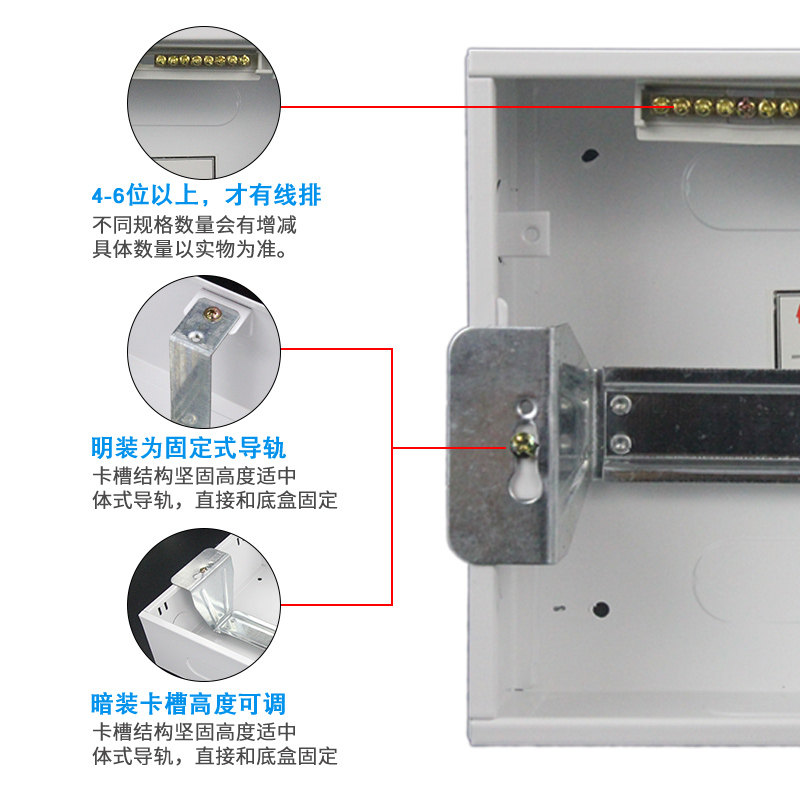 4-6位以上，才有线排
不同规格数量会有增减
具体数量以实物为准。

明装为固定式导轨
卡槽结构坚固高度适中
体式导轨，直接和底盒固定

暗装卡槽高度可调
卡槽结构坚固高度适中
体式导轨，直接和底盒固定