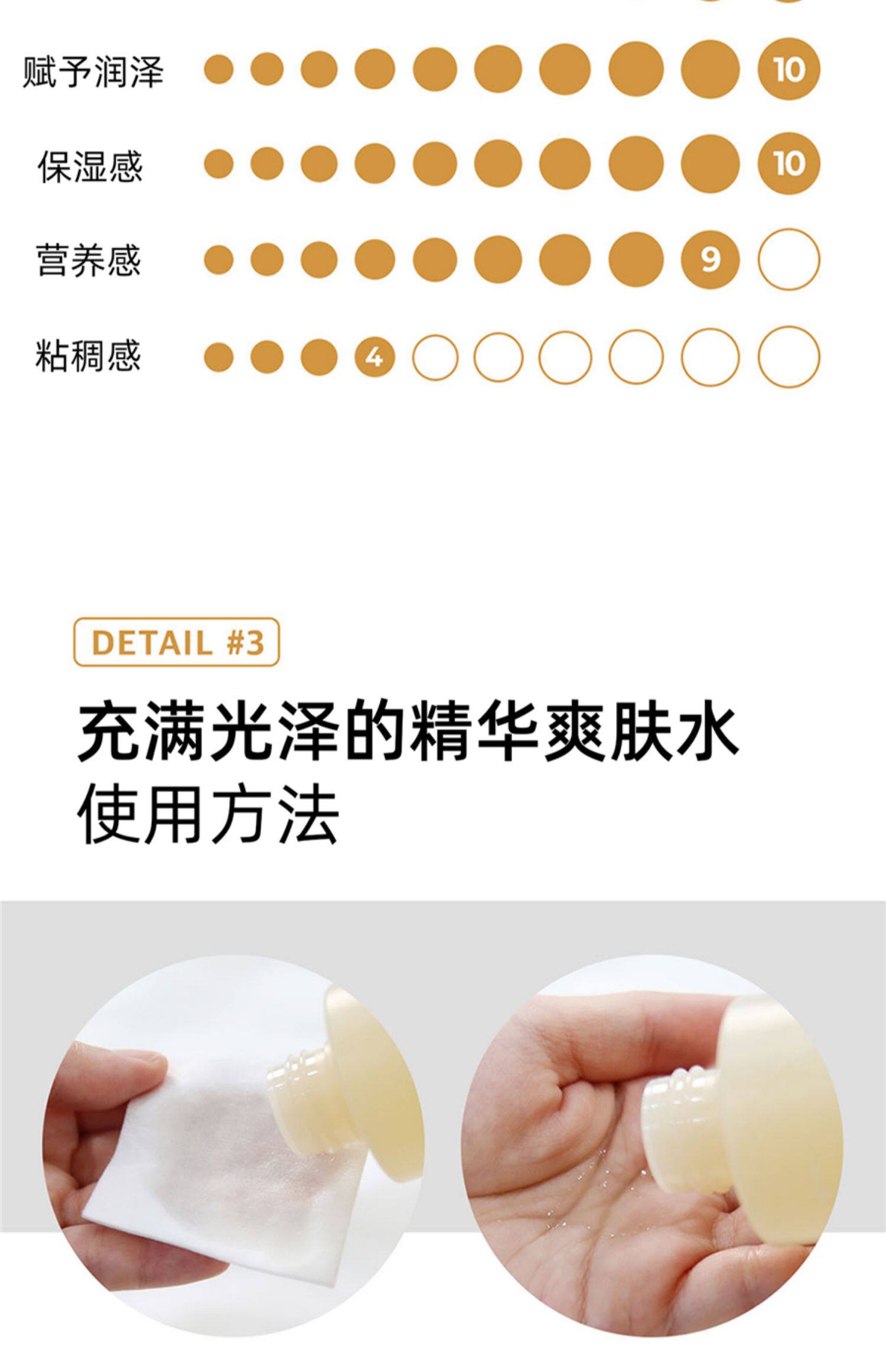 赋予润泽 10

保湿感 10

营养感 9

粘稠感 4

DETAIL #3

充满光泽的精华爽肤水
使用方法