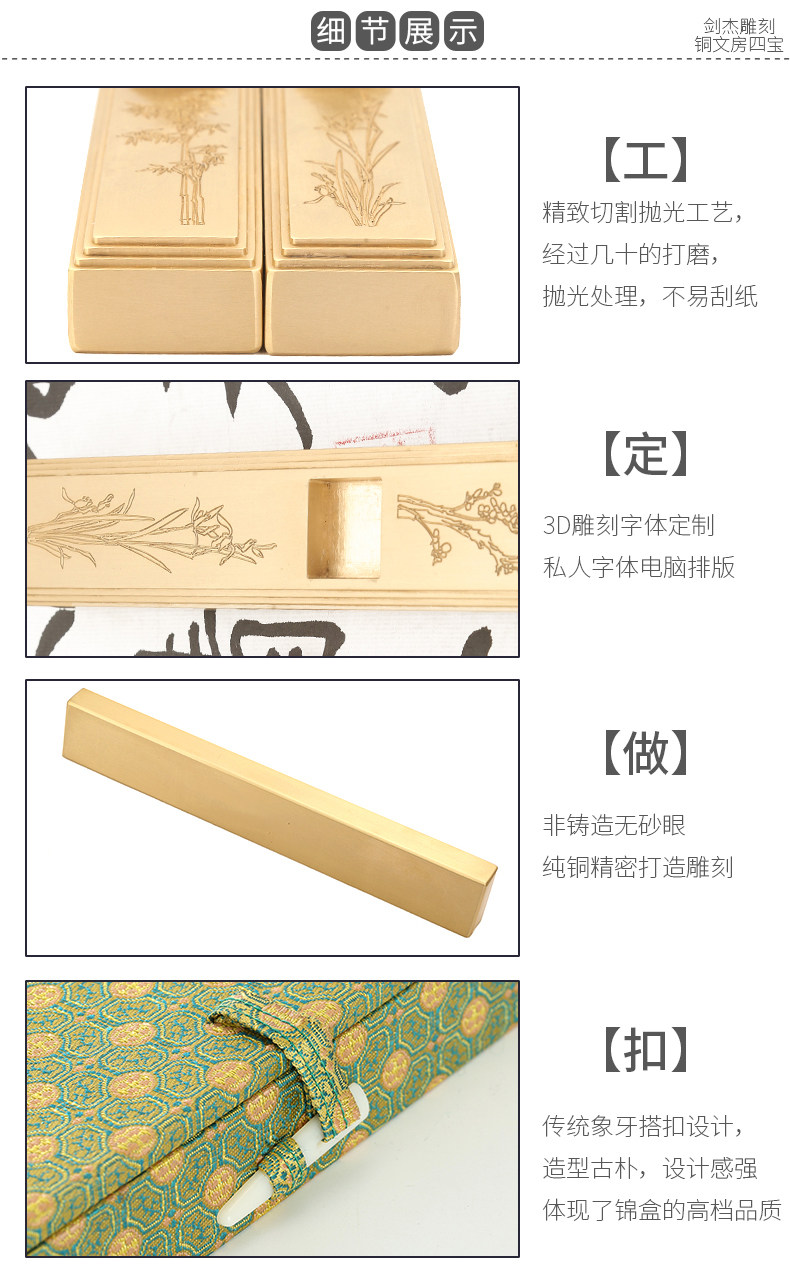 细节展示

剑杰雕刻
铜文房四宝

【工】

精致切割抛光工艺，
经过几十的打磨，
抛光处理，不易刮纸

【定】

3D雕刻字体定制
私人字体电脑排版

【做】

非铸造无砂眼
纯铜精密打造雕刻

【扣】

传统象牙搭扣设计，
造型古朴，设计感强
体现了锦盒的高档品质