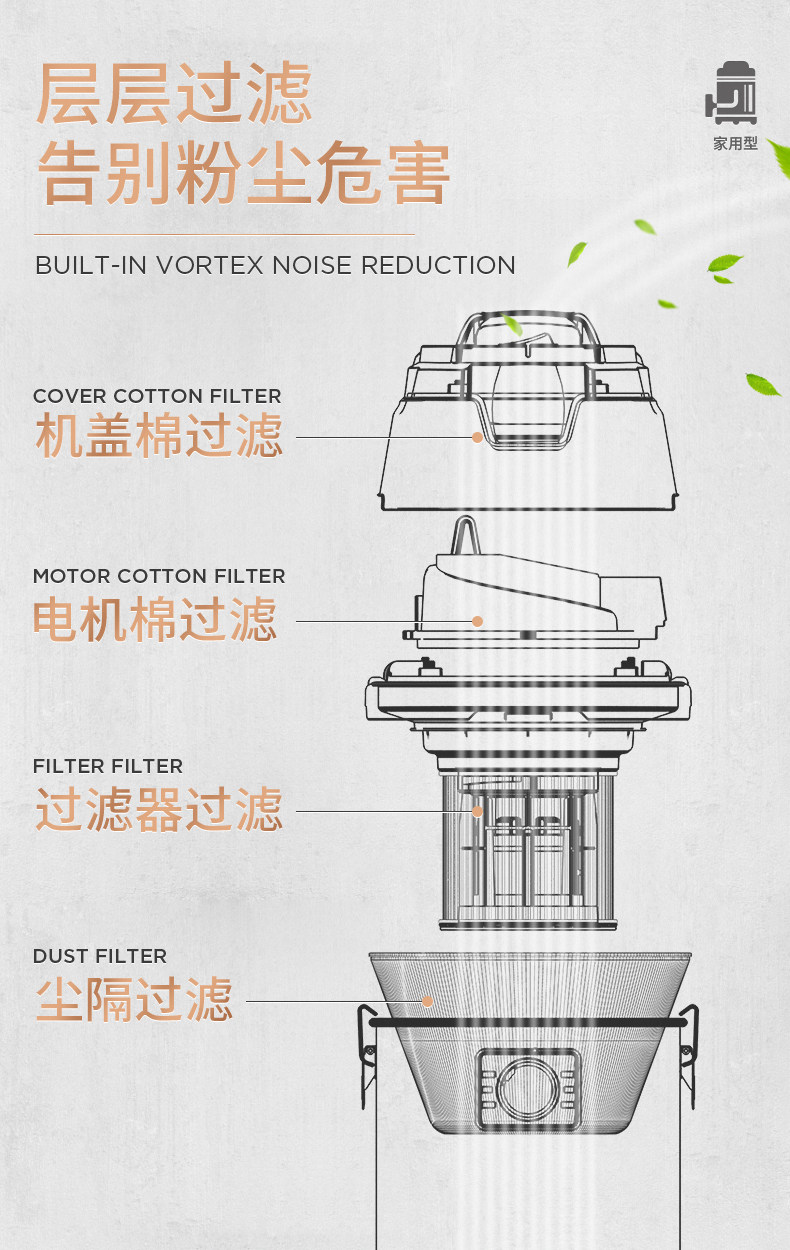 层层过滤
告别粉尘危害

家用型

BUILT-IN VORTEX NOISE REDUCTION

COVER COTTON FILTER
机盖棉过滤

MOTOR COTTON FILTER
电机棉过滤

FILTER FILTER
过滤器过滤

DUST FILTER
尘隔过滤