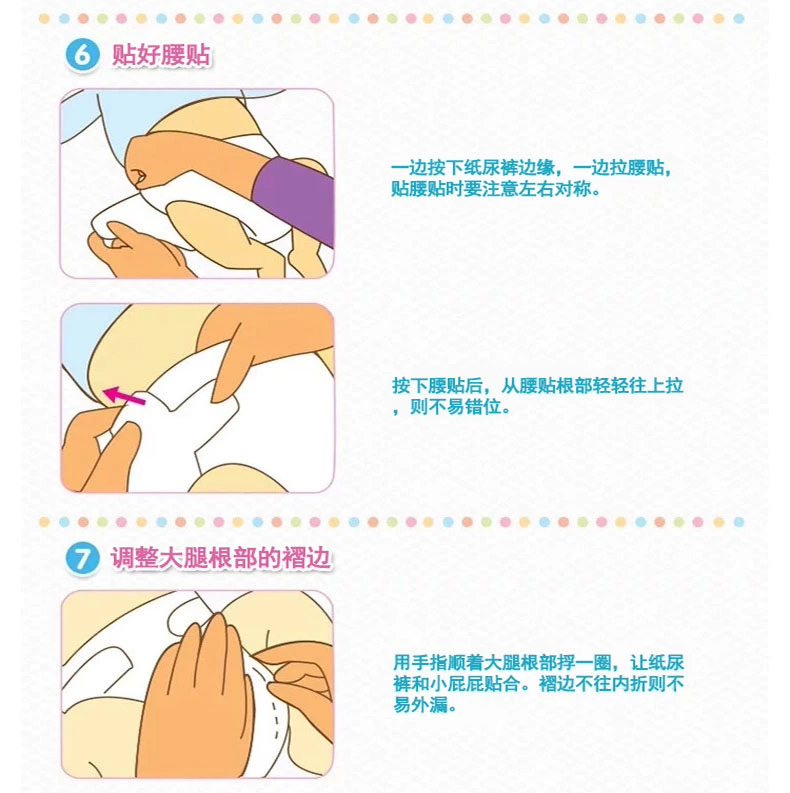 6 贴好腰贴

一边按下纸尿裤边缘，一边拉腰贴，贴腰贴时要注意左右对称。

按下腰贴后，从腰贴根部轻轻往上拉，则不易错位。

7 调整大腿根部的褶边

用手指顺着大腿根部捋一圈，让纸尿裤和小屁屁贴合。褶边不往内折则不易外漏。