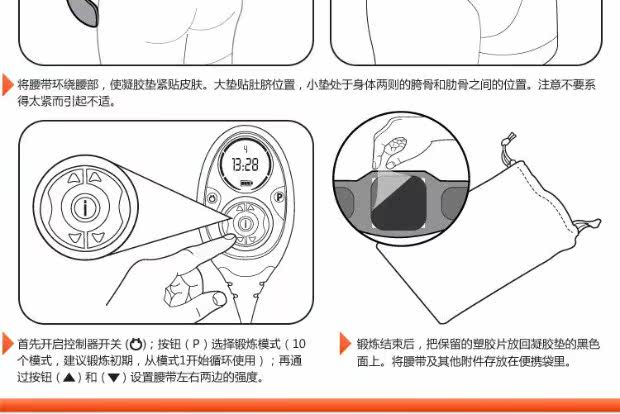 将腰带环绕腰部，使凝胶垫紧贴皮肤。大垫贴肚脐位置，小垫处于身体两则的胯骨和肋骨之间的位置。注意不要系得太紧而引起不适。

4
13:28

P

i

i

首先开启控制器开关（⏻）；按钮（P）选择锻炼模式（10个模式，建议锻炼初期，从模式1开始循环使用）；再通过按钮（▲）和（▼）设置腰带左右两边的强度。

锻炼结束后，把保留的塑胶片放回凝胶垫的黑色面上。将腰带及其他附件存放在便携袋里。