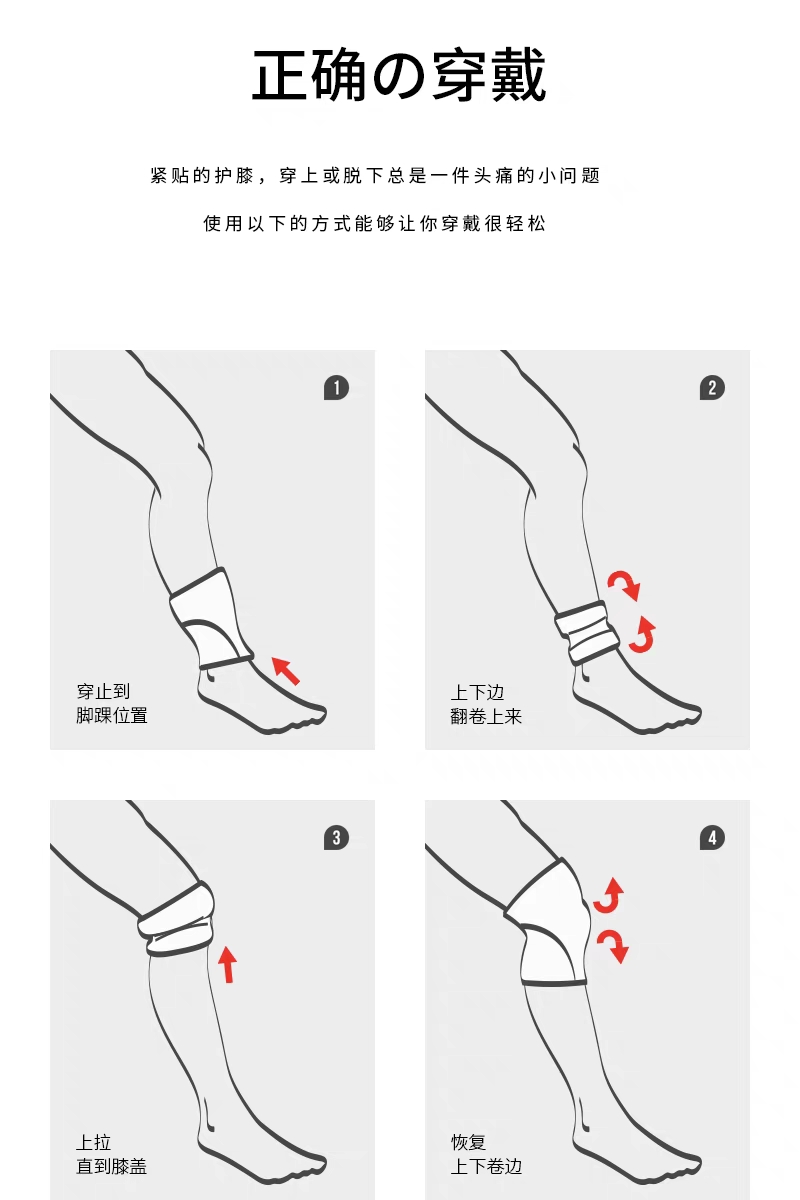 正确の穿戴

紧贴的护膝，穿上或脱下总是一件头痛的小问题

使用以下的方式能够让你穿戴很轻松

1

穿止到
脚踝位置

2

上下边
翻卷上来

3

上拉
直到膝盖

4

恢复
上下卷边