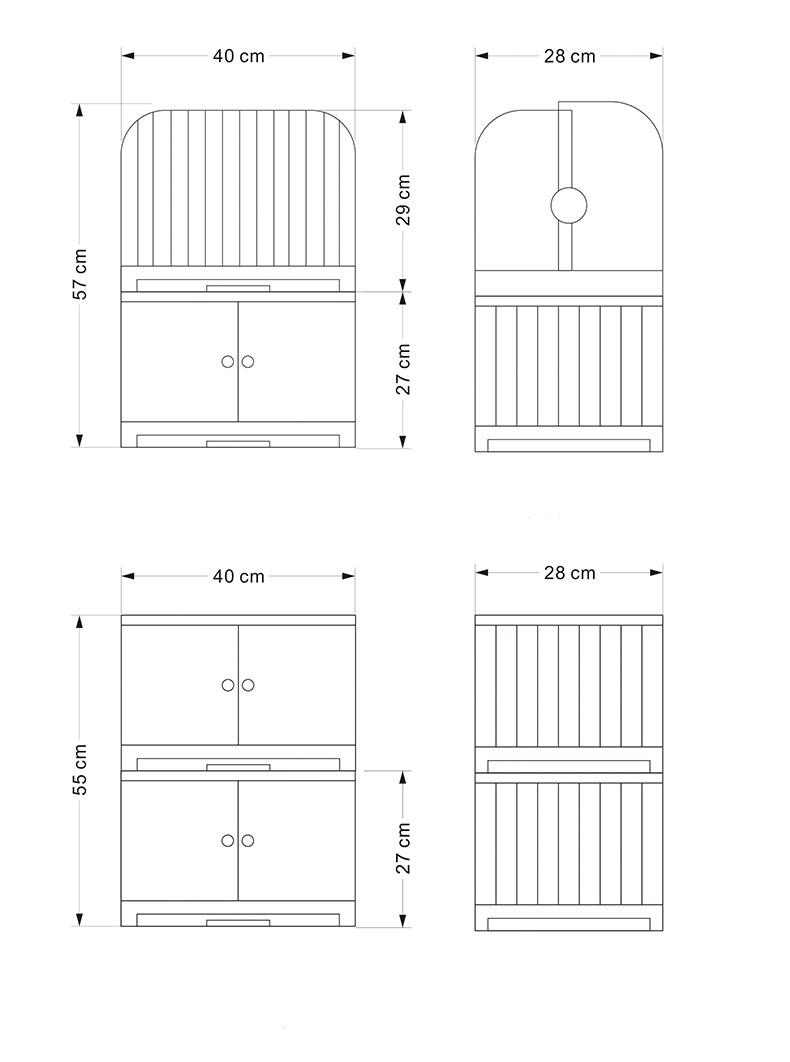 40 cm

28 cm

57 cm

29 cm

27 cm

40 cm

28 cm

55 cm

27 cm