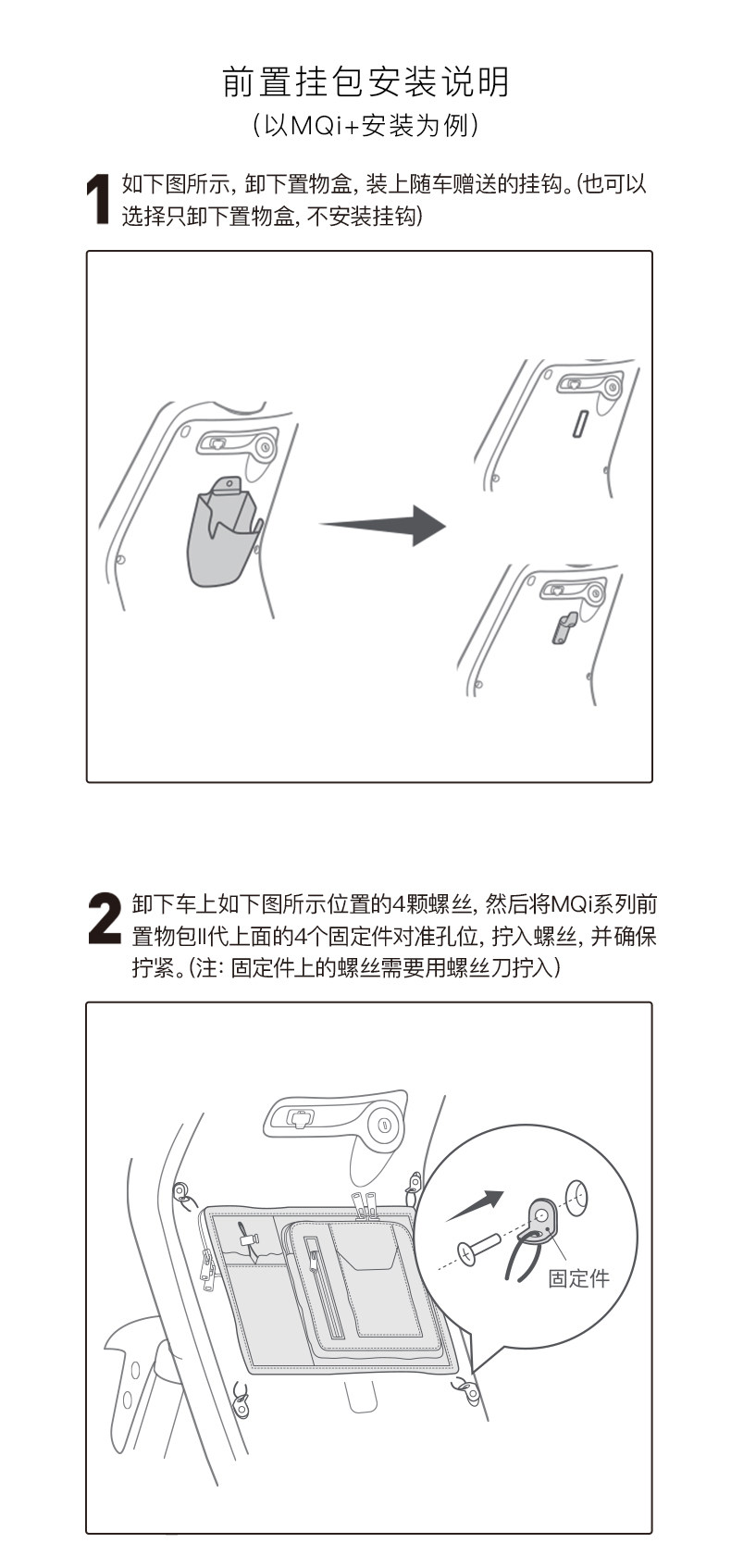 前置挂包安装说明
（以MQi+安装为例）

1 如下图所示，卸下置物盒，装上随车赠送的挂钩。(也可以选择只卸下置物盒，不安装挂钩)

2 卸下车上如下图所示位置的4颗螺丝，然后将MQi系列前置物包II代上面的4个固定件对准孔位，拧入螺丝，并确保拧紧。(注：固定件上的螺丝需要用螺丝刀拧入)

固定件