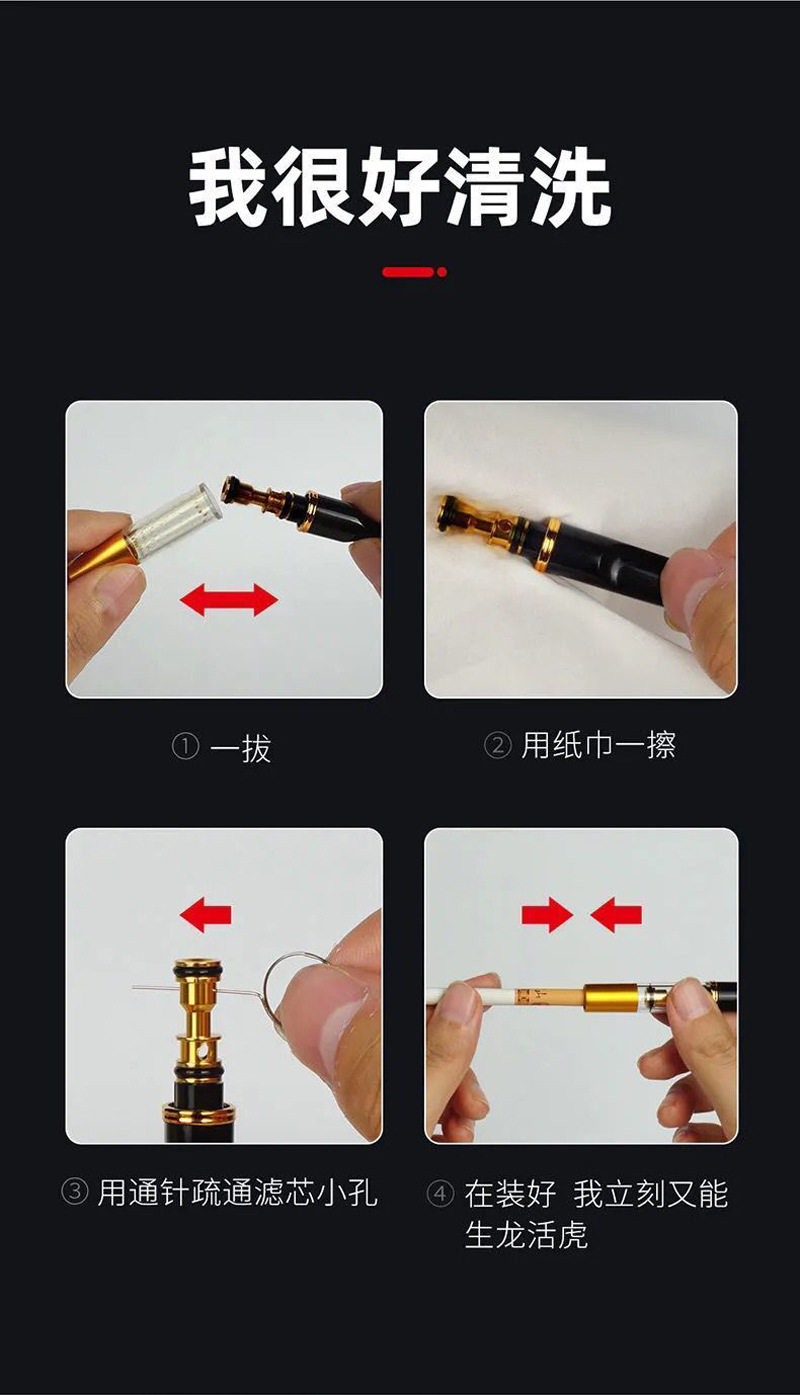 我很好清洗

① 一拔

② 用纸巾一擦

③ 用通针疏通滤芯小孔

④ 在装好 我立刻又能生龙活虎