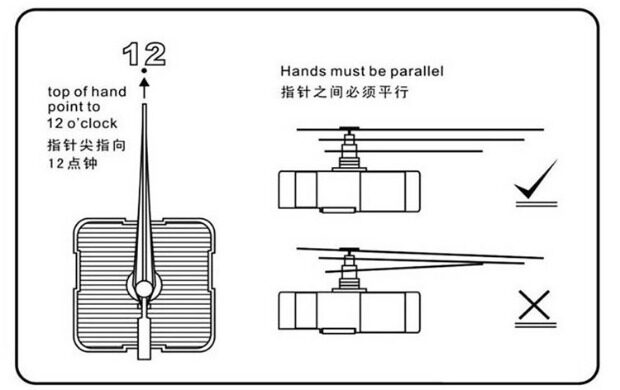 12

top of hand point to 12 o'clock
指针尖指向
12点钟

Hands must be parallel
指针之间必须平行