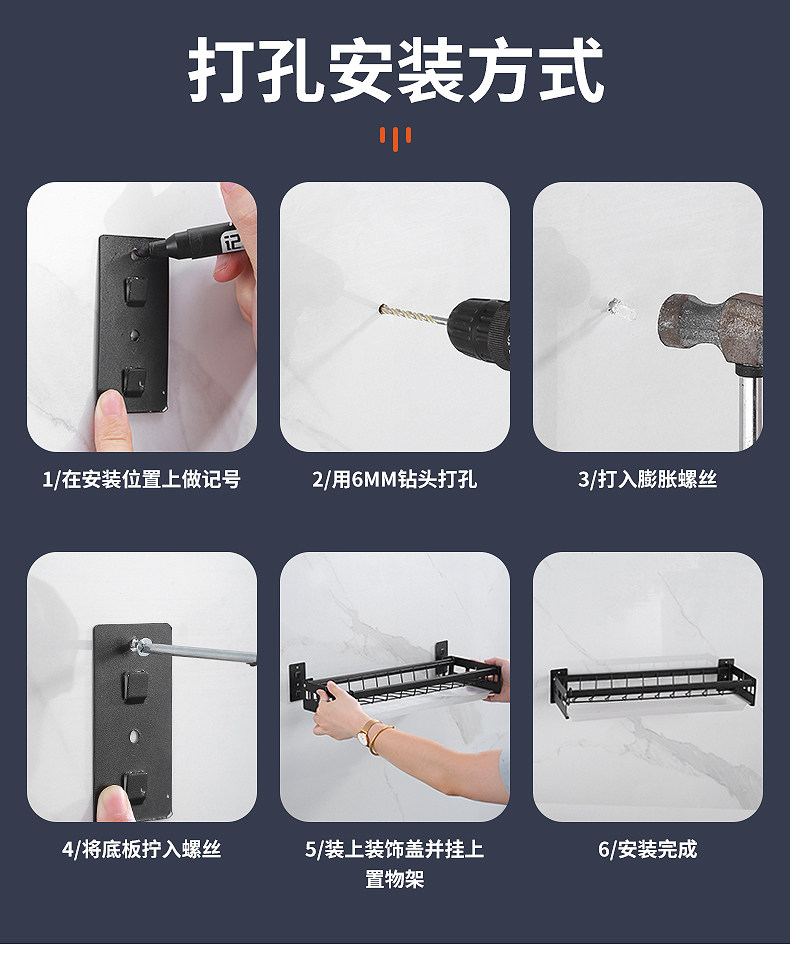 打孔安装方式

记

1/在安装位置上做记号

2/用6MM钻头打孔

3/打入膨胀螺丝

4/将底板拧入螺丝

5/装上装饰盖并挂上置物架

6/安装完成