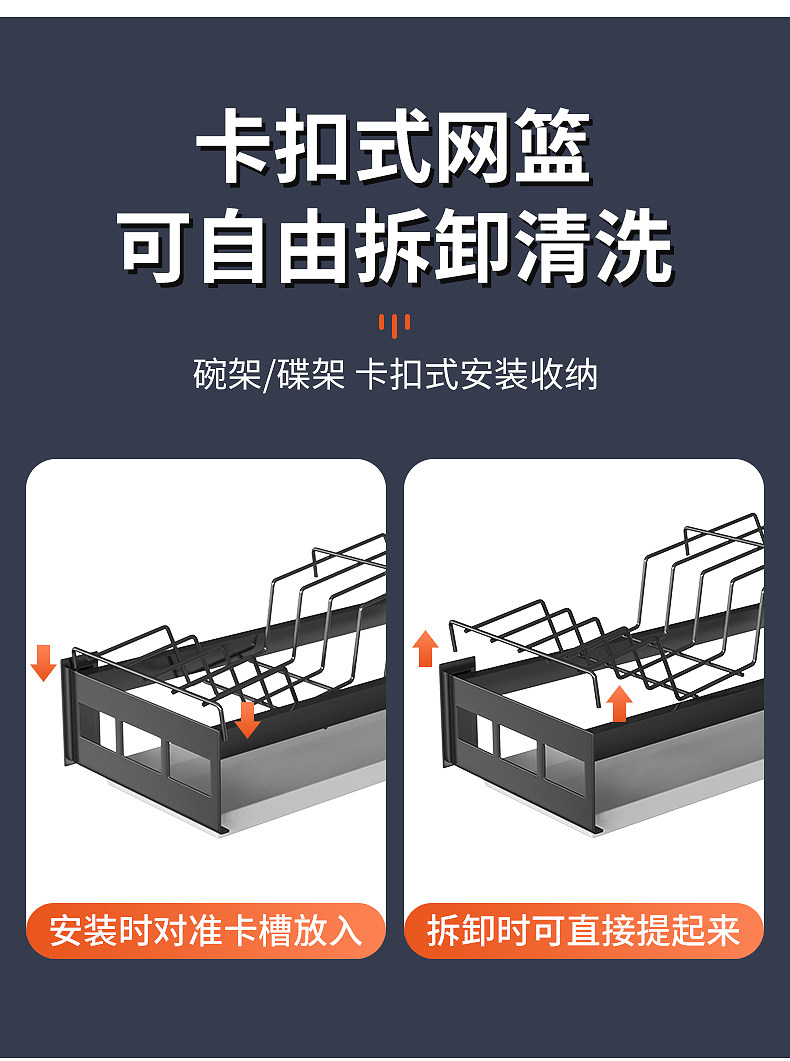 卡扣式网篮
可自由拆卸清洗

碗架/碟架 卡扣式安装收纳

安装时对准卡槽放入

拆卸时可直接提起来