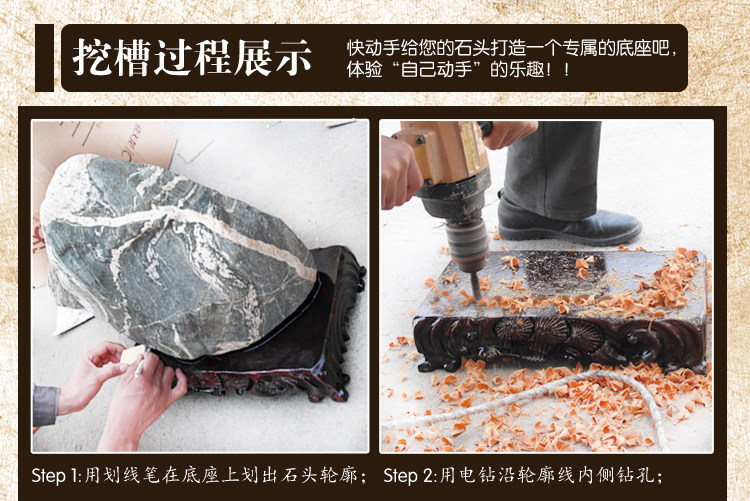 挖槽过程展示

快动手给您的石头打造一个专属的底座吧，体验“自己动手”的乐趣！！

Step 1:用划线笔在底座上划出石头轮廓；

Step 2:用电钻沿轮廓线内侧钻孔；