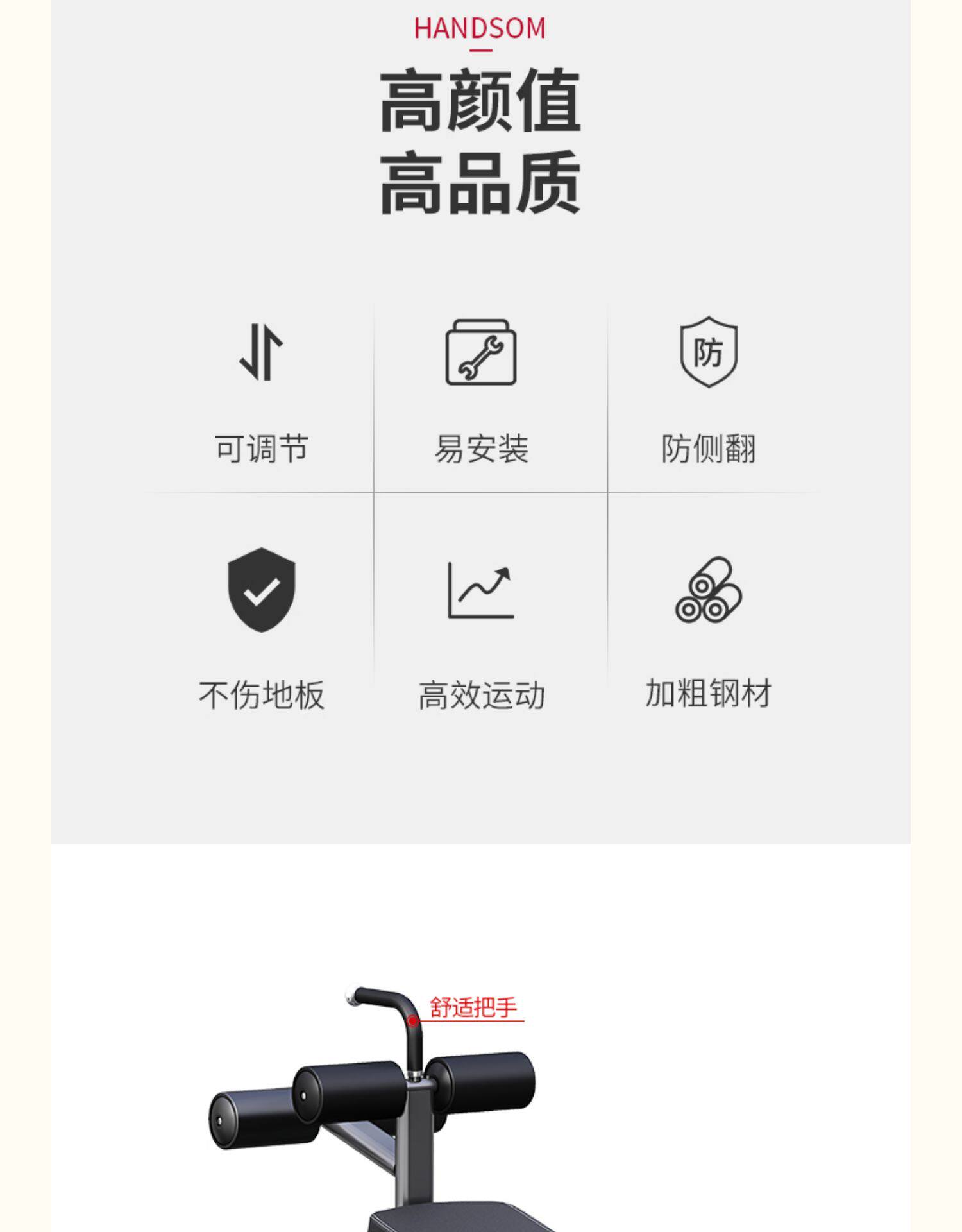 HANDSOM

高颜值
高品质

防

可调节

易安装

防侧翻

不伤地板

高效运动

加粗钢材

舒适把手