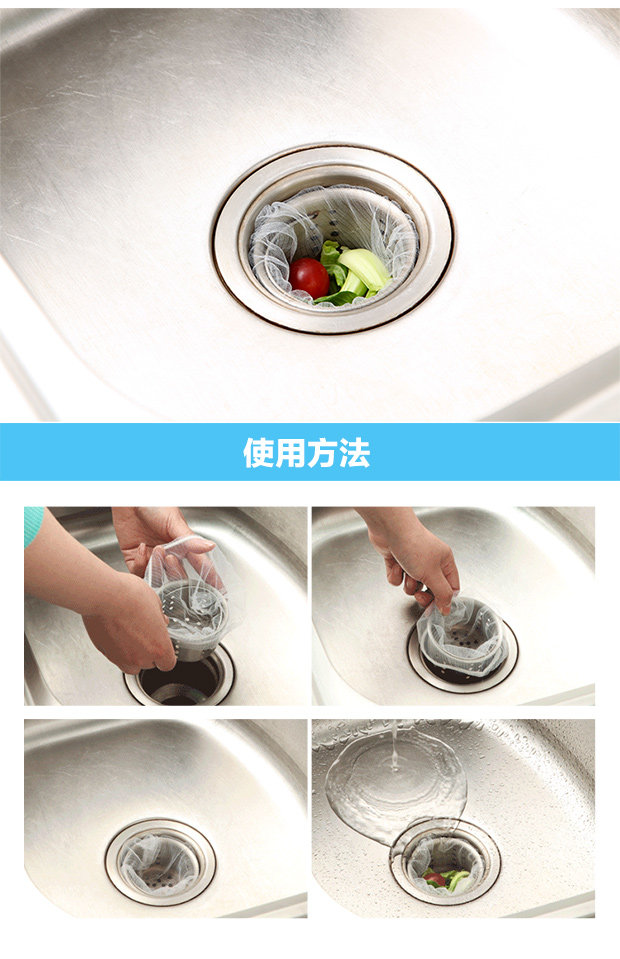 使用方法