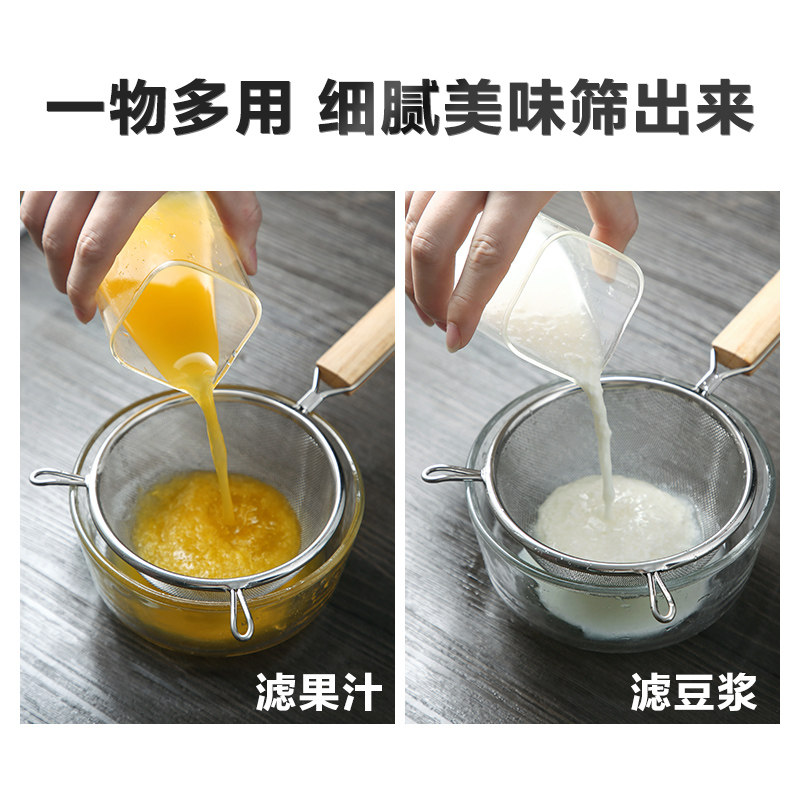 一物多用 细腻美味筛出来

滤果汁

滤豆浆