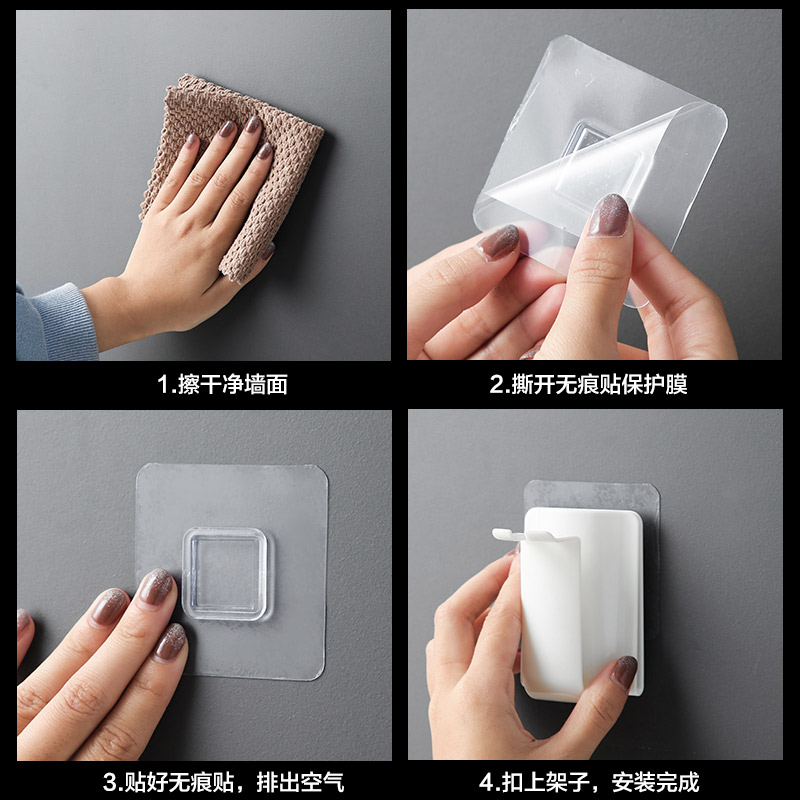 1.擦干净墙面

2.撕开无痕贴保护膜

3.贴好无痕贴，排出空气

4.扣上架子，安装完成