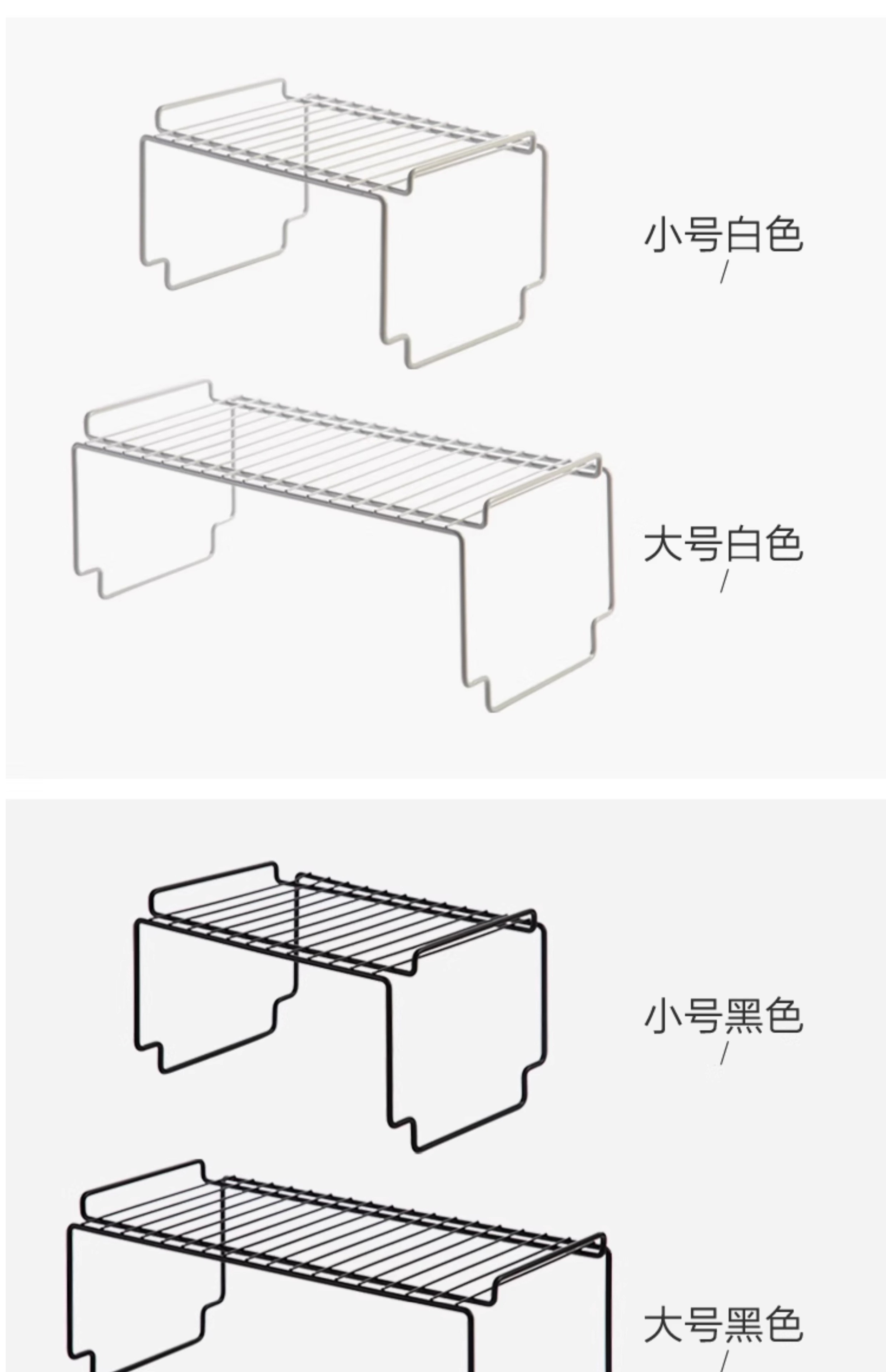 小号白色
/

大号白色
/

小号黑色
/

大号黑色
/