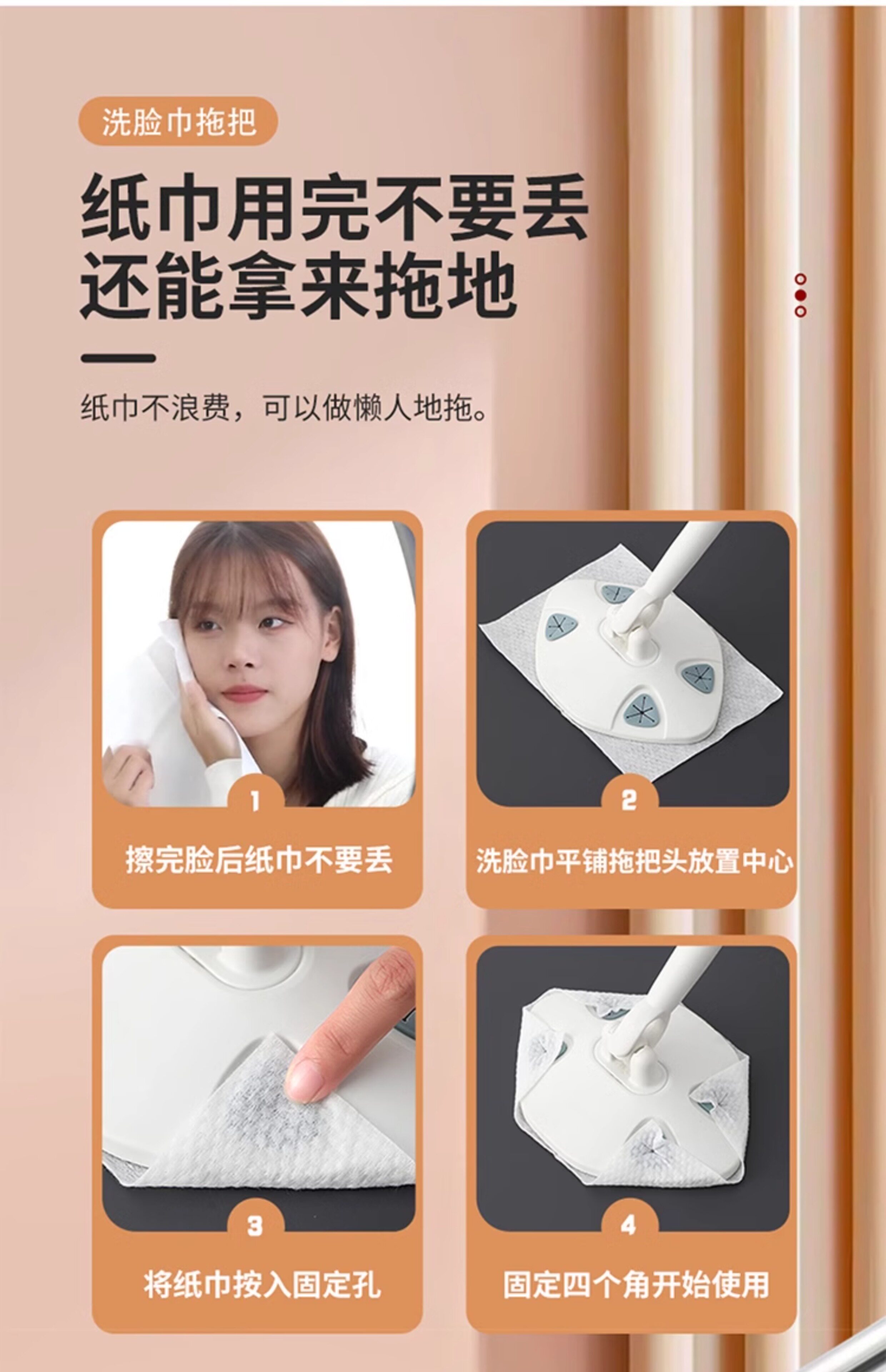 洗脸巾拖把

纸巾用完不要丢
还能拿来拖地

纸巾不浪费，可以做懒人地拖。

1
擦完脸后纸巾不要丢

2
洗脸巾平铺拖把头放置中心

3
将纸巾按入固定孔

4
固定四个角开始使用