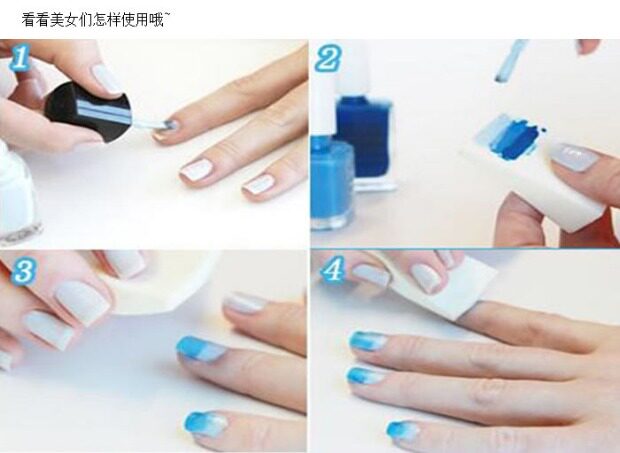 看看美女们怎样使用哦~

1

2

3

4