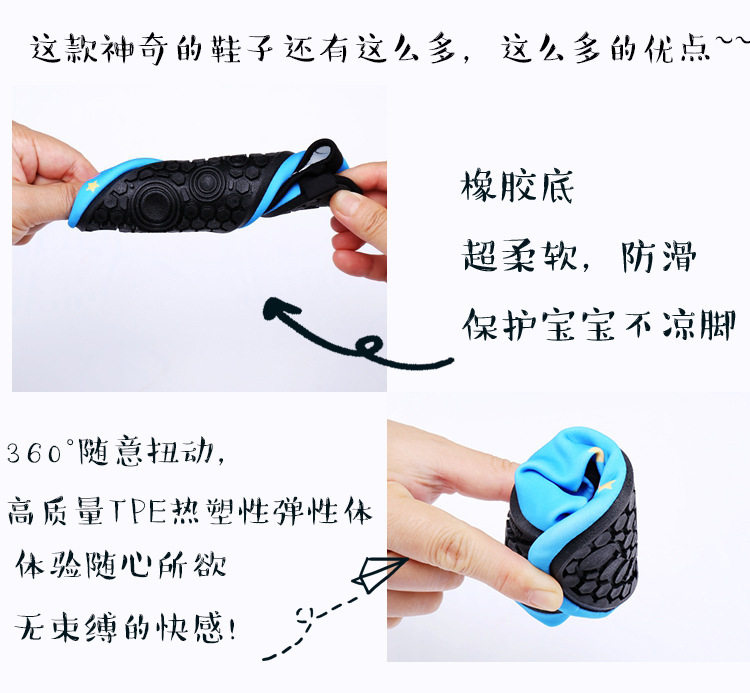 这款神奇的鞋子还有这么多，这么多的优点~~

橡胶底

超柔软，防滑

保护宝宝不凉脚

360°随意扭动，

高质量TPE热塑性弹性体

体验随心所欲

无束缚的快感！