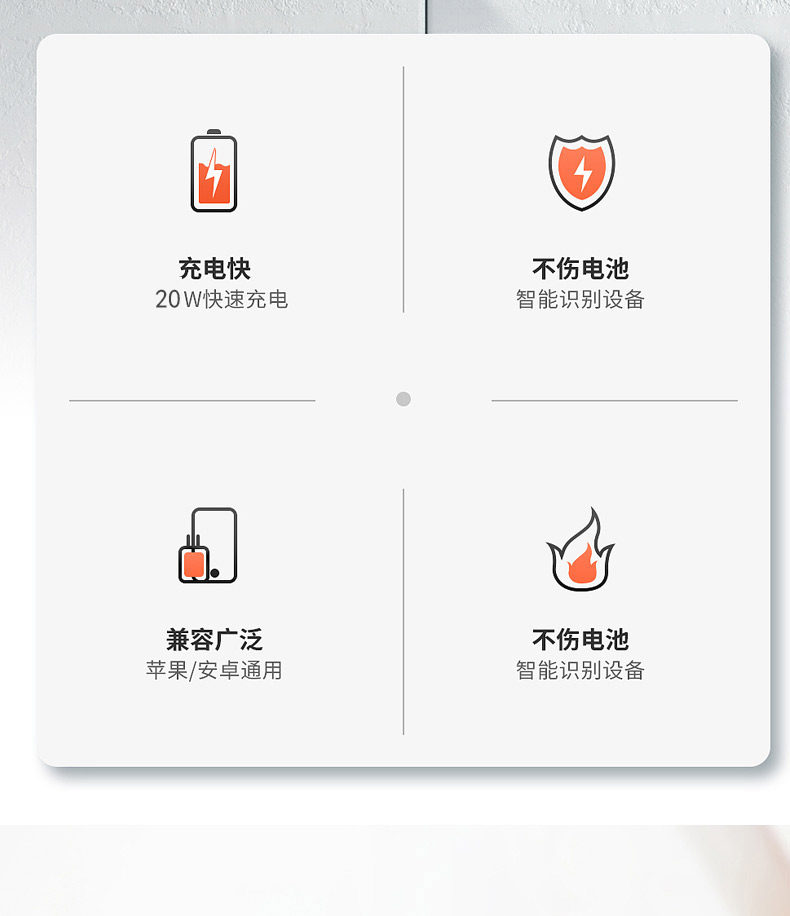 充电快
20W快速充电

不伤电池
智能识别设备

兼容广泛
苹果/安卓通用

不伤电池
智能识别设备