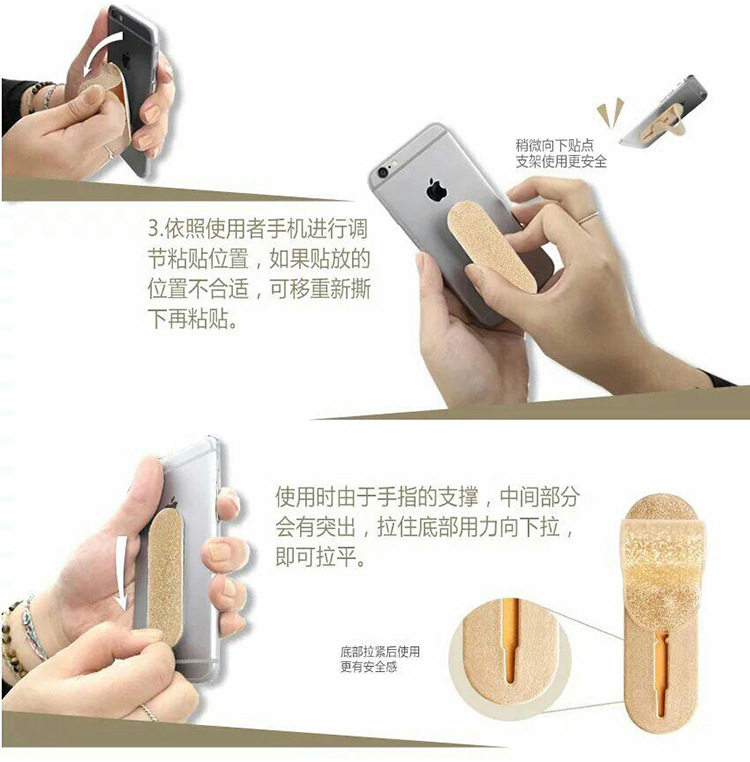 稍微向下贴点
支架使用更安全

3.依照使用者手机进行调节粘贴位置，如果贴放的位置不合适，可移重新撕下再粘贴。

使用时由于手指的支撑，中间部分会有突出，拉住底部用力向下拉，即可拉平。

底部拉紧后使用
更有安全感