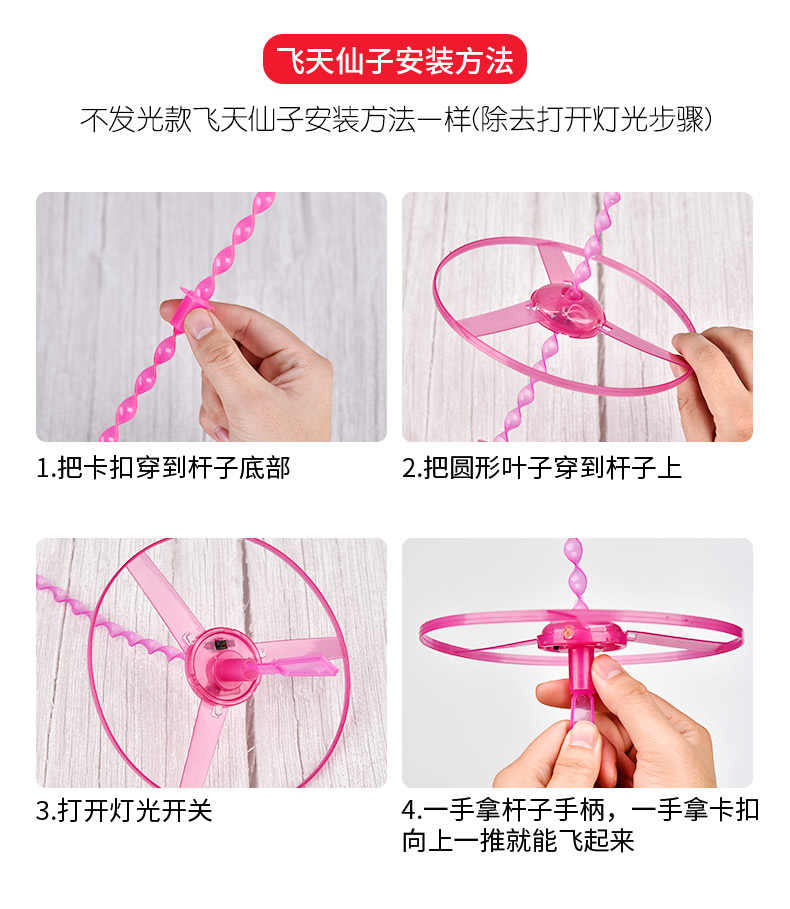 飞天仙子安装方法

不发光款飞天仙子安装方法一样(除去打开灯光步骤)

1.把卡扣穿到杆子底部

2.把圆形叶子穿到杆子上

3.打开灯光开关

4.一手拿杆子手柄，一手拿卡扣向上一推就能飞起来