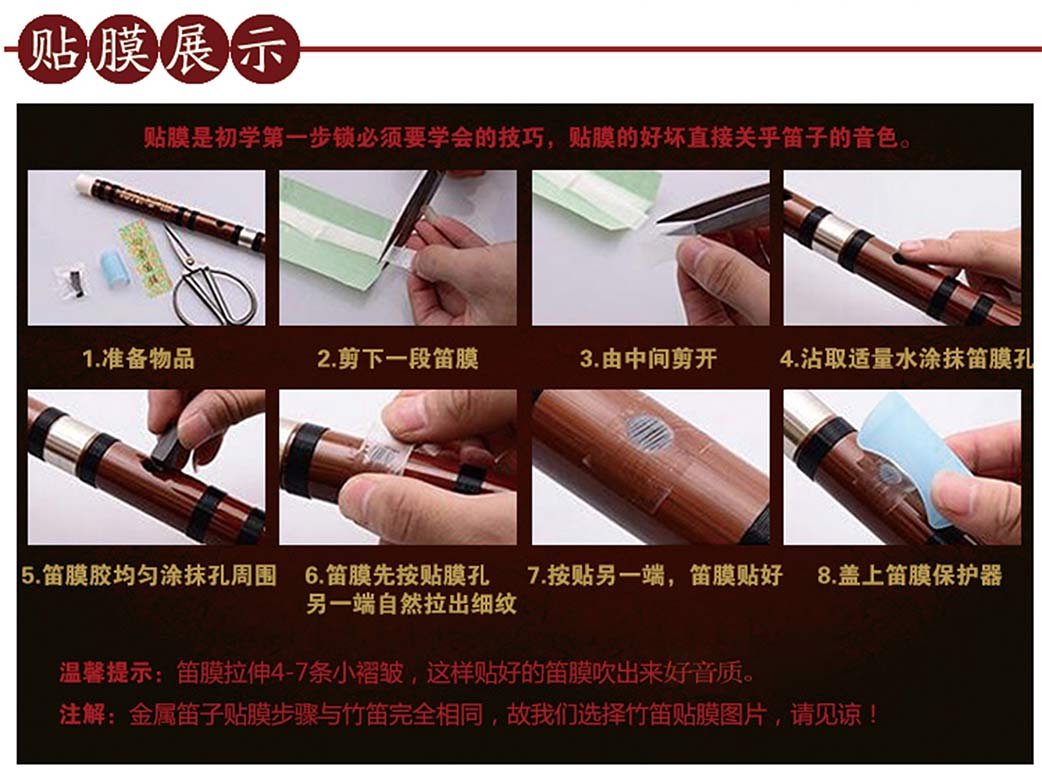 贴膜展示

贴膜是初学第一步锁必须要学会的技巧，贴膜的好坏直接关乎笛子的音色。

1.准备物品

2.剪下一段笛膜

3.由中间剪开

4.沾取适量水涂抹笛膜孔

5.笛膜胶均匀涂抹孔周围

6.笛膜先按贴膜孔
另一端自然拉出细纹

7.按贴另一端，笛膜贴好

8.盖上笛膜保护器

温馨提示：笛膜拉伸4-7条小褶皱，这样贴好的笛膜吹出来好音质。

注解：金属笛子贴膜步骤与竹笛完全相同，故我们选择竹笛贴膜图片，请见谅！