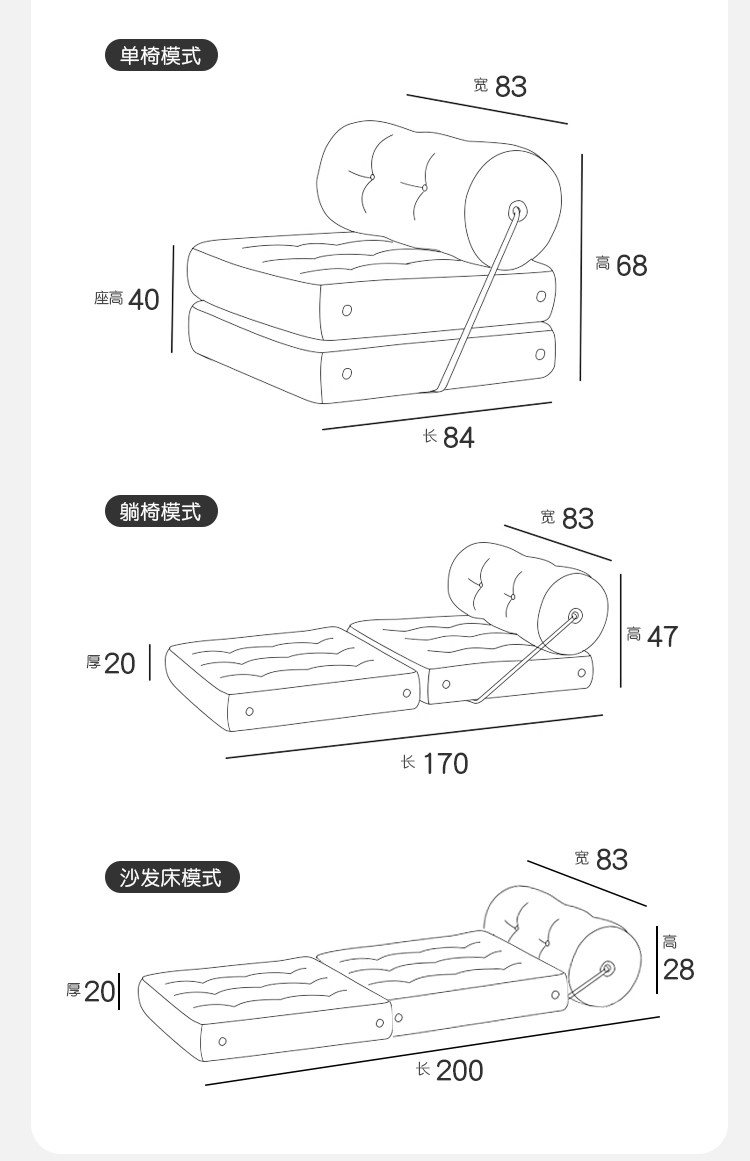 单椅模式

宽 83

高 68

座高 40

长 84

躺椅模式

宽 83

高 47

厚 20

长 170

沙发床模式

宽 83

高 28

厚 20

长 200