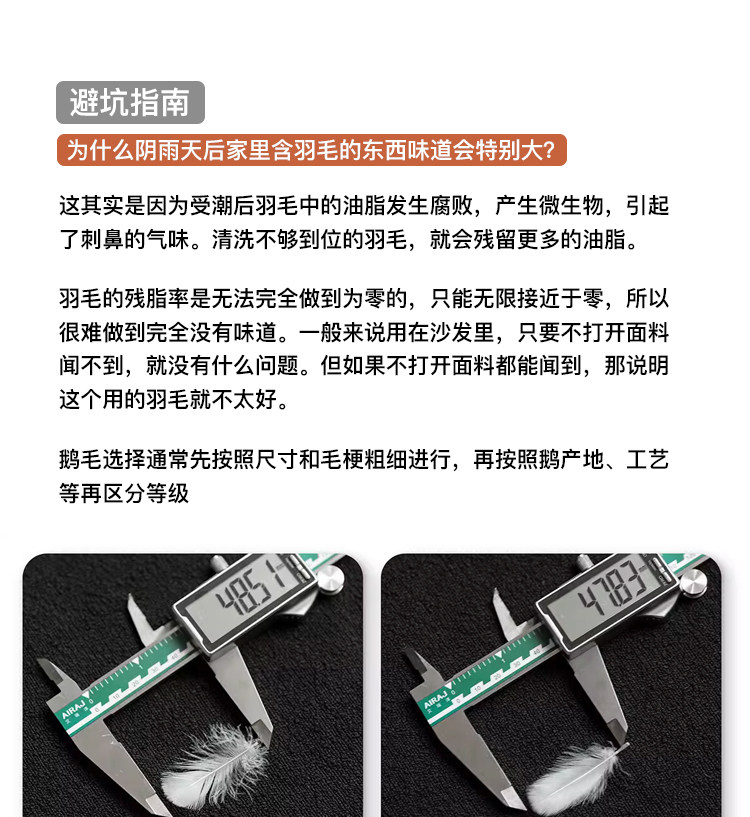 避坑指南

为什么阴雨天后家里含羽毛的东西味道会特别大？

这其实是因为受潮后羽毛中的油脂发生腐败，产生微生物，引起了刺鼻的气味。清洗不够到位的羽毛，就会残留更多的油脂。

羽毛的残脂率是无法完全做到为零的，只能无限接近于零，所以很难做到完全没有味道。一般来说用在沙发里，只要不打开面料闻不到，就没有什么问题。但如果不打开面料都能闻到，那说明这个用的羽毛就不太好。

鹅毛选择通常先按照尺寸和毛梗粗细进行，再按照鹅产地、工艺等再区分等级

48.51

AIRAJ

47.83

AIRAJ