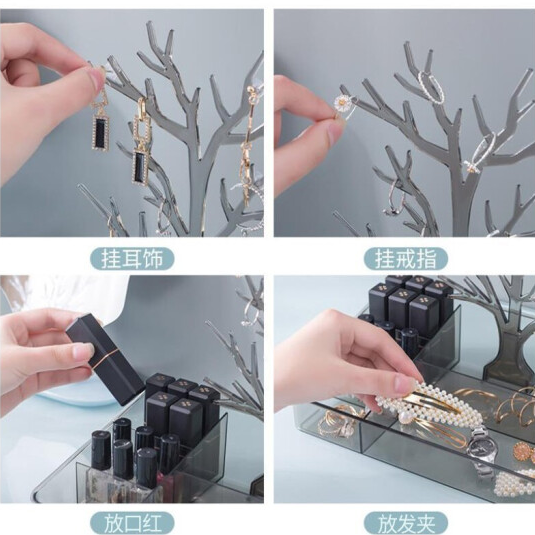 挂耳饰

挂戒指

放口红

放发夹