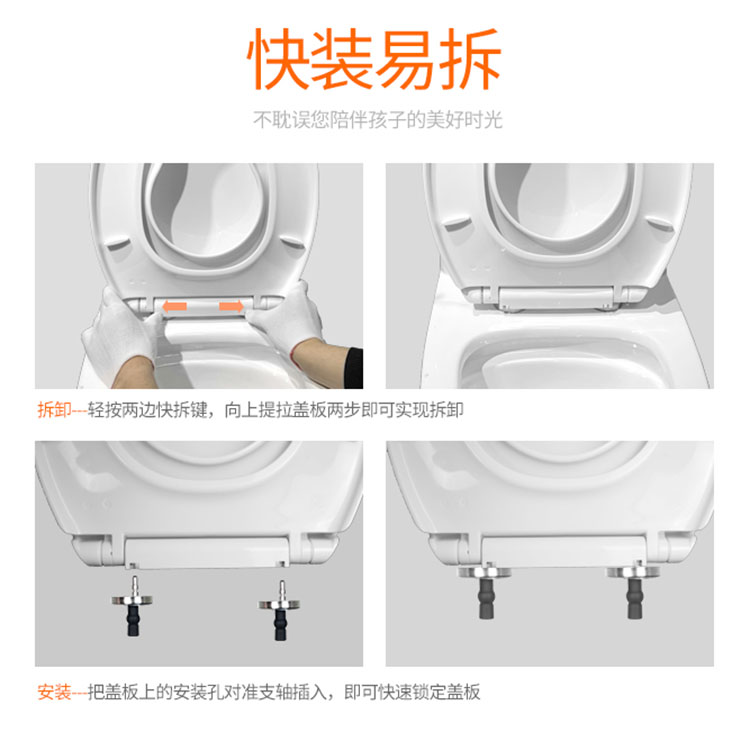 快装易拆

不耽误您陪伴孩子的美好时光

拆卸---轻按两边快拆键，向上提拉盖板两步即可实现拆卸

安装---把盖板上的安装孔对准支轴插入，即可快速锁定盖板