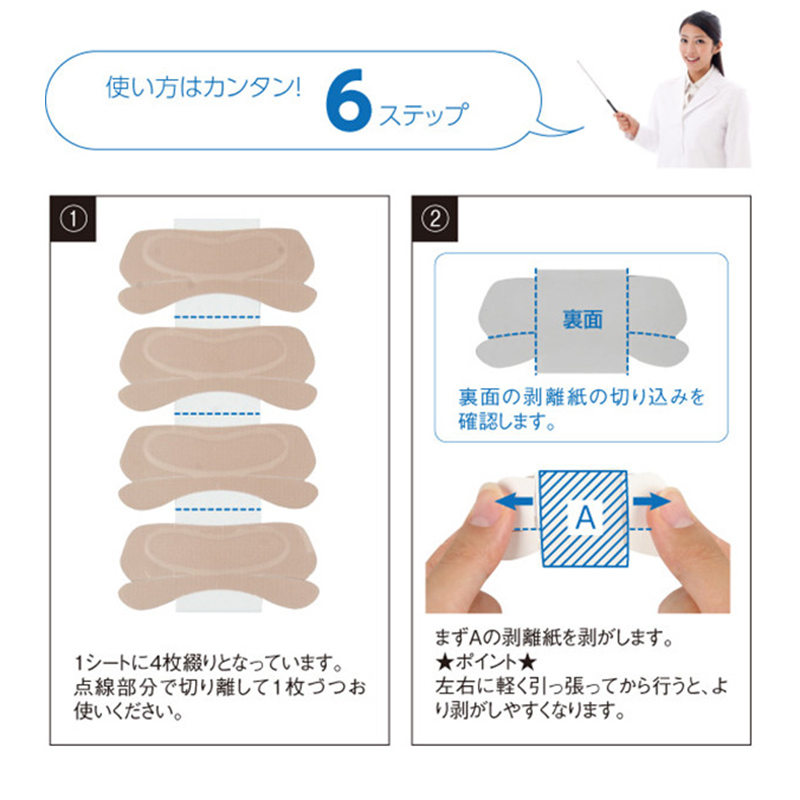 使い方はカンタン! 6ステップ

①

1シートに4枚綴りとなっています。点線部分で切り離して1枚づつお使いください。

②

裏面

裏面の剥離紙の切り込みを確認します。

A

まずAの剥離紙を剥がします。
★ポイント★
左右に軽く引っ張ってから行うと、より剥がしやすくなります。