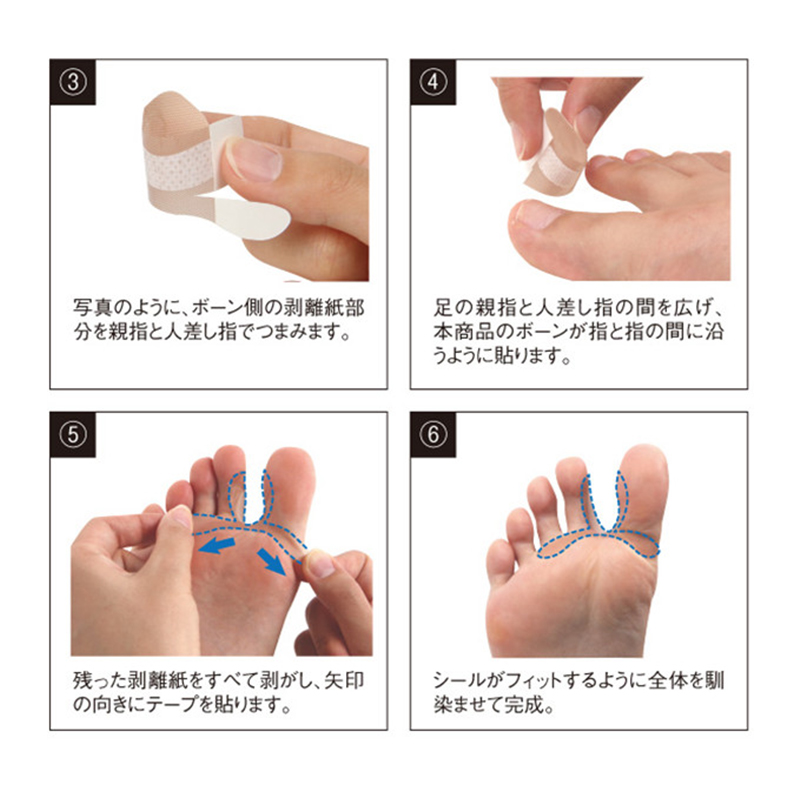 ③

写真のように、ボーン側の剥離紙部分を親指と人差し指でつまみます。

④

足の親指と人差し指の間を広げ、本商品のボーンが指と指の間に沿うように貼ります。

⑤

残った剥離紙をすべて剥がし、矢印の向きにテープを貼ります。

⑥

シールがフィットするように全体を馴染ませて完成。