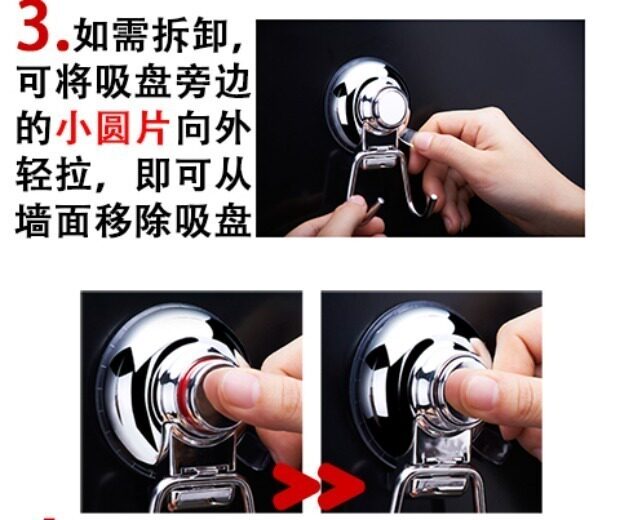 3.如需拆卸，可将吸盘旁边的小圆片向外轻拉，即可从墙面移除吸盘