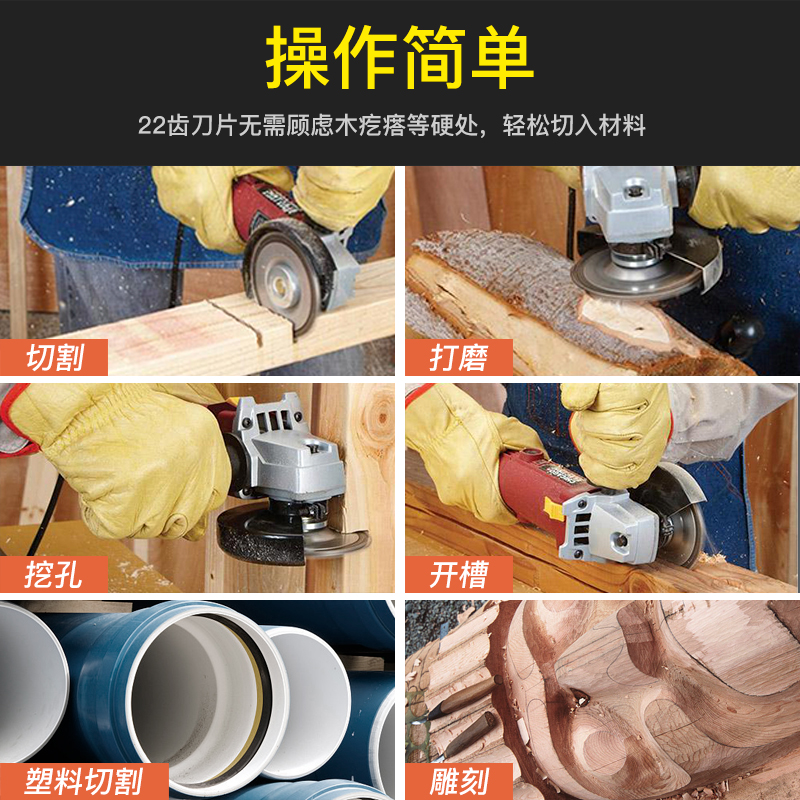 操作简单

22齿刀片无需顾虑木疙瘩等硬处，轻松切入材料

切割

打磨

挖孔

开槽

塑料切割

雕刻