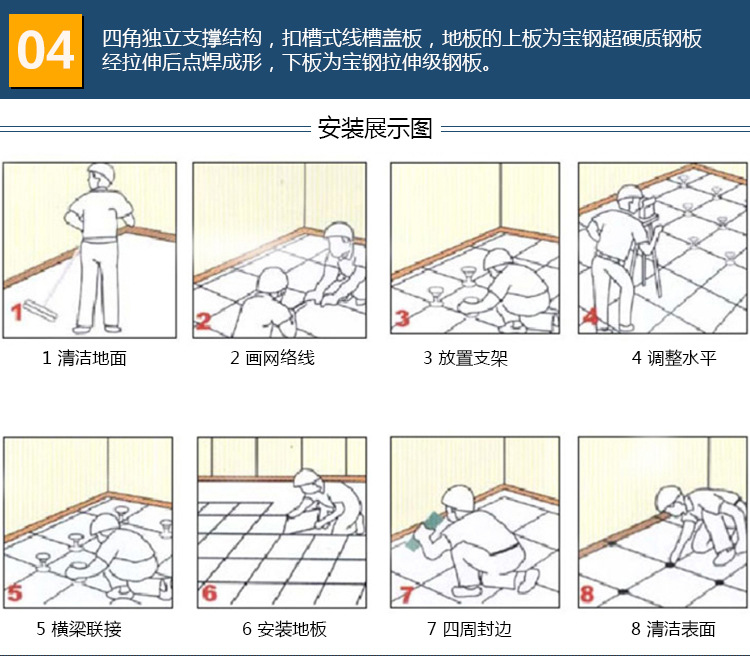 04

四角独立支撑结构，扣槽式线槽盖板，地板的上板为宝钢超硬质钢板经拉伸后点焊成形，下板为宝钢拉伸级钢板。

安装展示图

1

1 清洁地面

2

2 画网络线

3

3 放置支架

4

4 调整水平

5

5 横梁联接

6

6 安装地板

7

7 四周封边

8

8 清洁表面