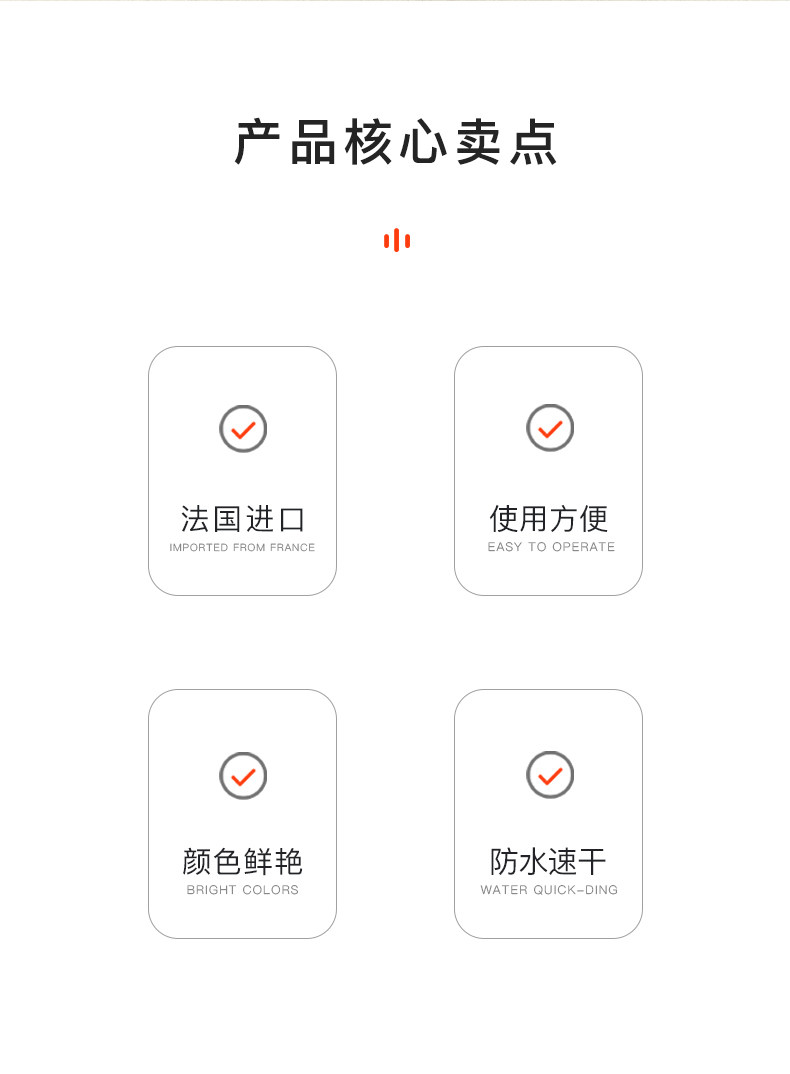 产品核心卖点

法国进口
IMPORTED FROM FRANCE

使用方便
EASY TO OPERATE

颜色鲜艳
BRIGHT COLORS

防水速干
WATER QUICK-DING